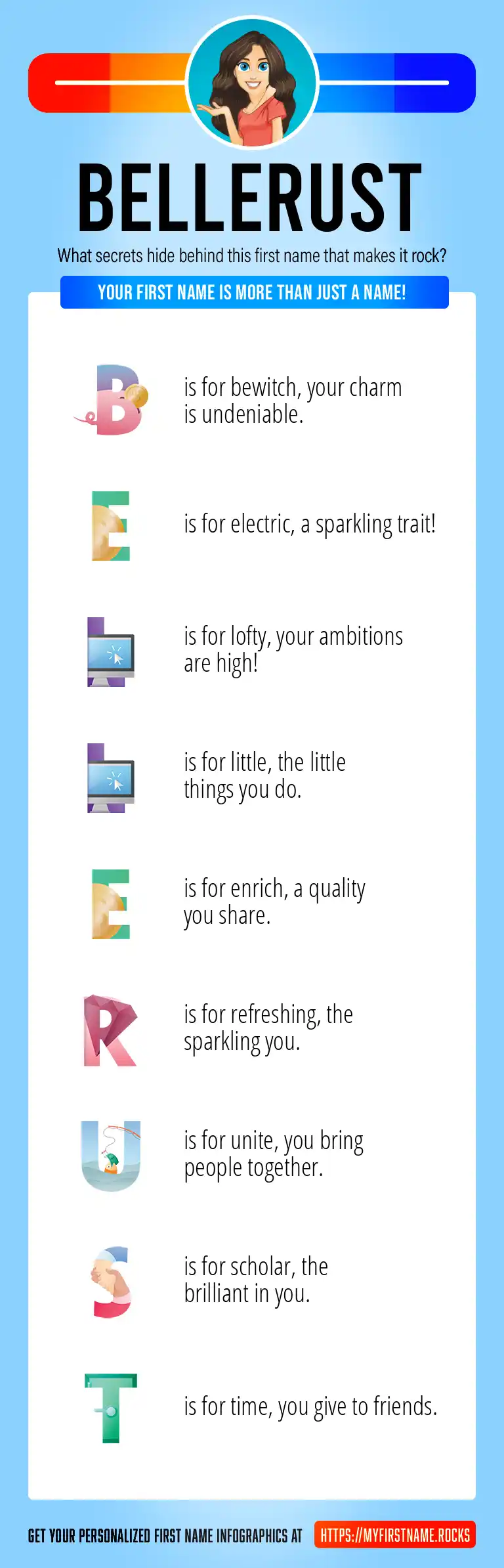 BELLERUST

What secrets hide behind this first name that makes it rock?

YOUR FIRST NAME IS MORE THAN JUST A NAME!

B is for bewitch, your charm is undeniable.

E is for electric, a sparkling trait!

L is for lofty, your ambitions are high!

L is for little, the little things you do.

E is for enrich, a quality you share.

R is for refreshing, the sparkling you.

U is for unite, you bring people together.

S is for scholar, the brilliant in you.

T is for time, you give to friends.

GET YOUR PERSONALIZED FIRST NAME INFOGRAPHICS AT HTTPS://MYFIRSTNAME.ROCKS