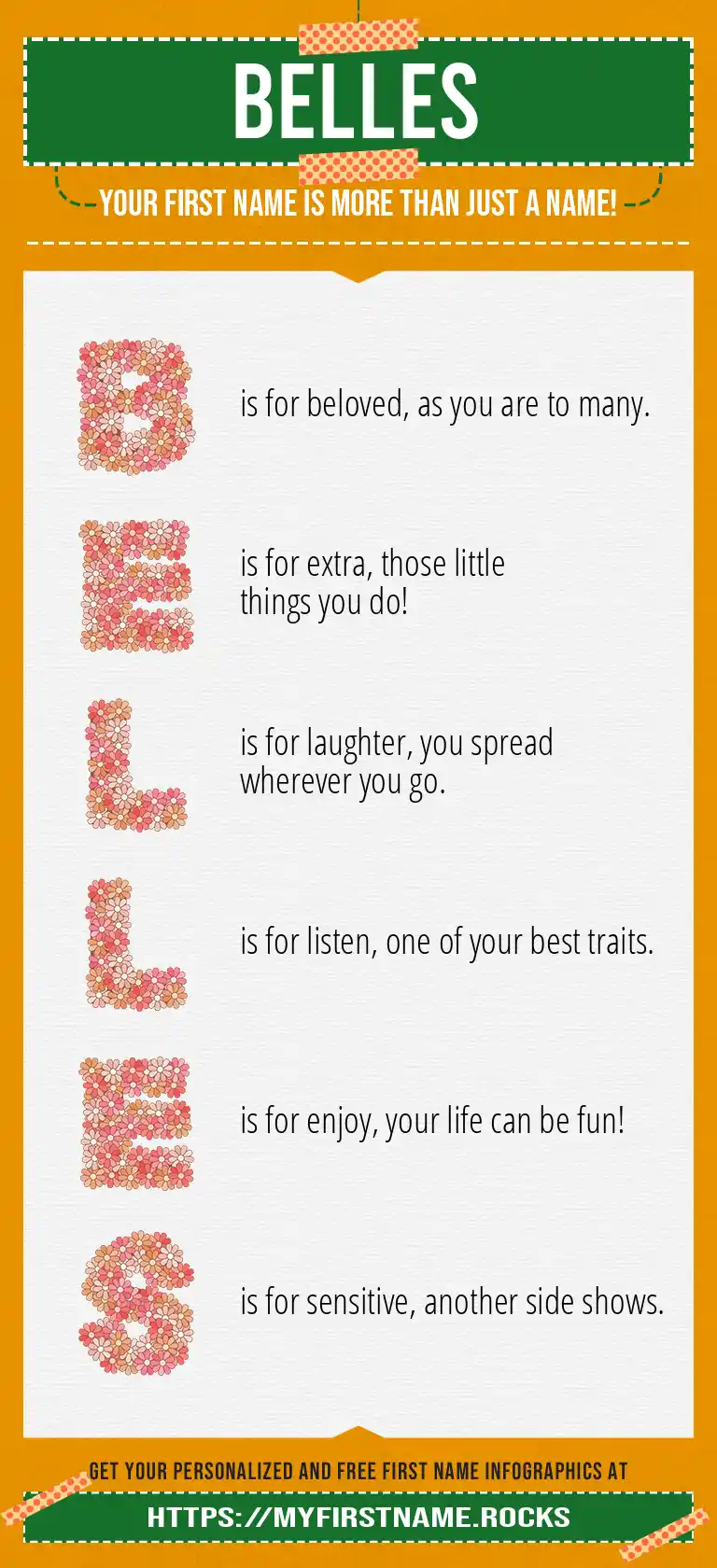 BELLES

YOUR FIRST NAME IS MORE THAN JUST A NAME!

B is for beloved, as you are to many.

E is for extra, those little things you do!

L is for laughter, you spread wherever you go.

L is for listen, one of your best traits.

E is for enjoy, your life can be fun!

S is for sensitive, another side shows.

GET YOUR PERSONALIZED AND FREE FIRST NAME INFOGRAPHICS AT

HTTPS://MYFIRSTNAME.ROCKS