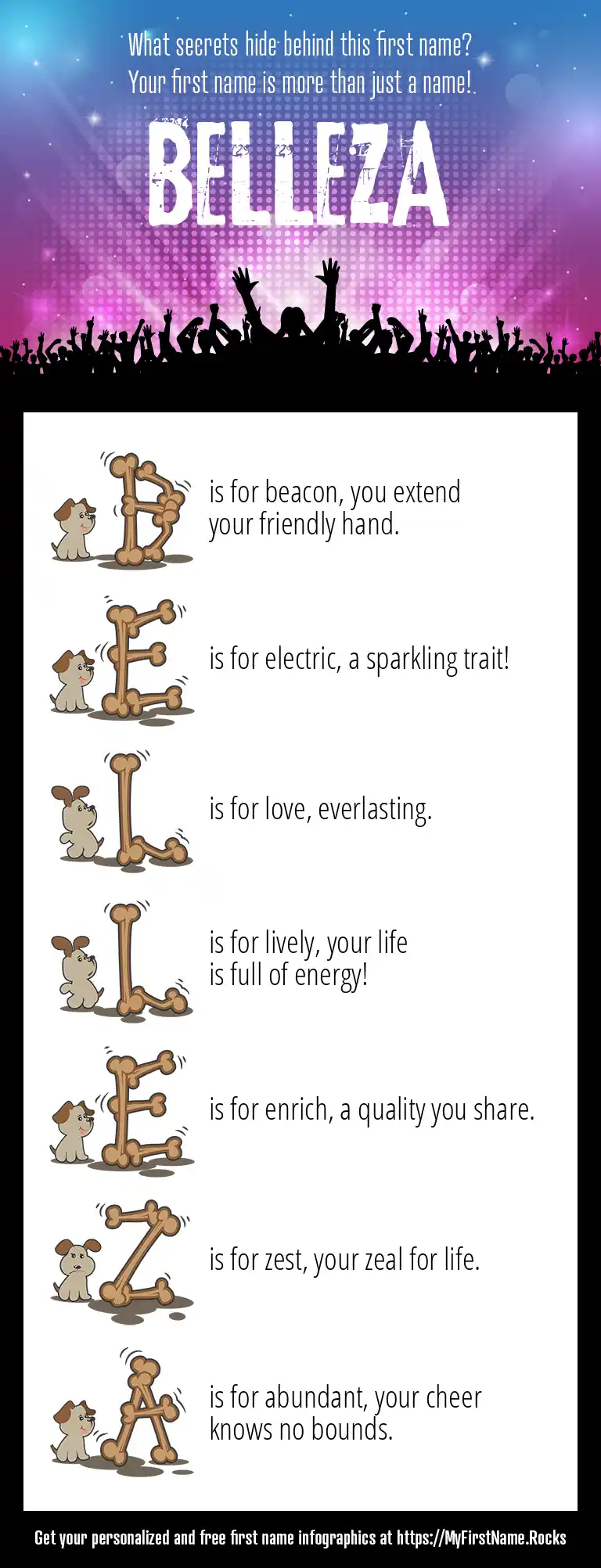 What secrets hide behind this first name?
Your first name is more than just a name!

BELLEZA

B is for beacon, you extend your friendly hand.

E is for electric, a sparkling trait!

L is for love, everlasting.

L is for lively, your life is full of energy!

E is for enrich, a quality you share.

Z is for zest, your zeal for life.

A is for abundant, your cheer knows no bounds.

Get your personalized and free first name infographics at https://MyFirstName.Rocks