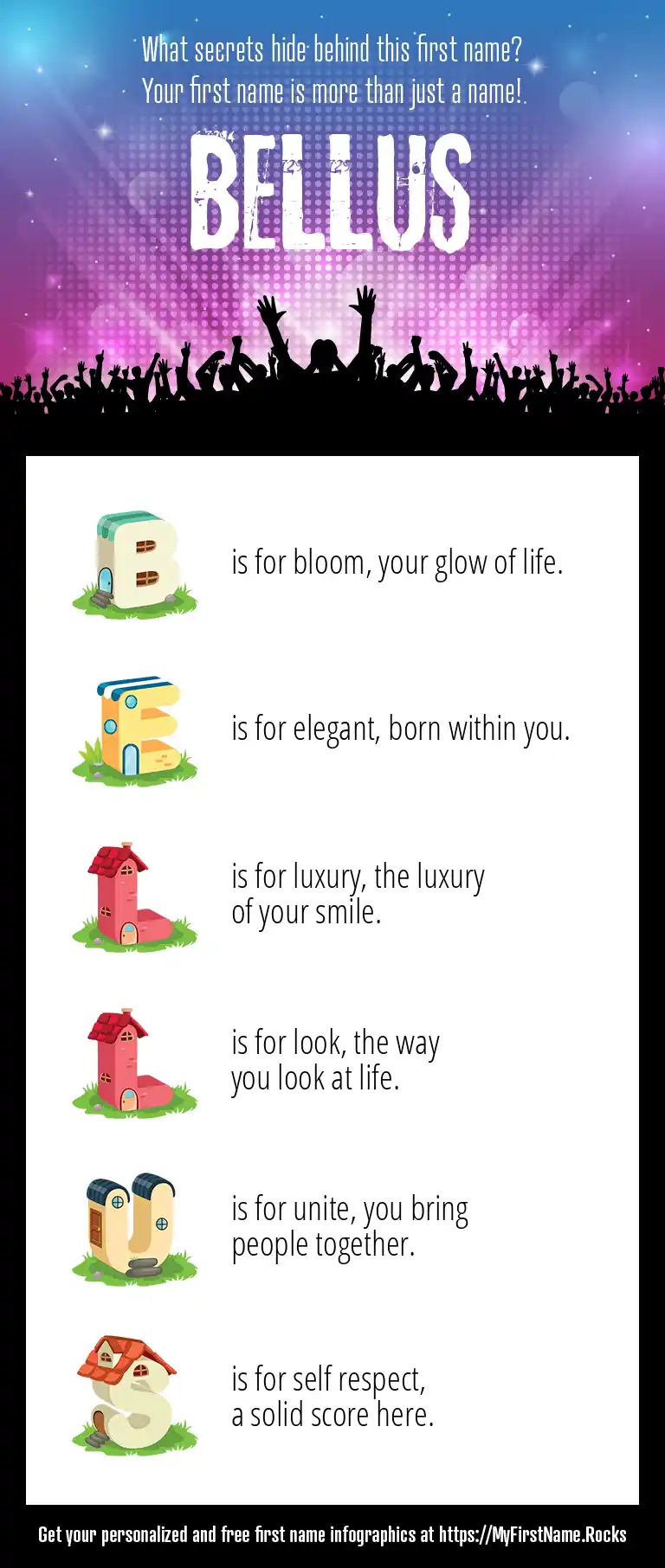 What secrets hide behind this first name?
Your first name is more than just a name!

BELLUS

B is for bloom, your glow of life.

E is for elegant, born within you.

L is for luxury, the luxury of your smile.

L is for look, the way you look at life.

U is for unite, you bring people together.

S is for self respect, a solid score here.

Get your personalized and free first name infographics at https://MyFirstName.Rocks