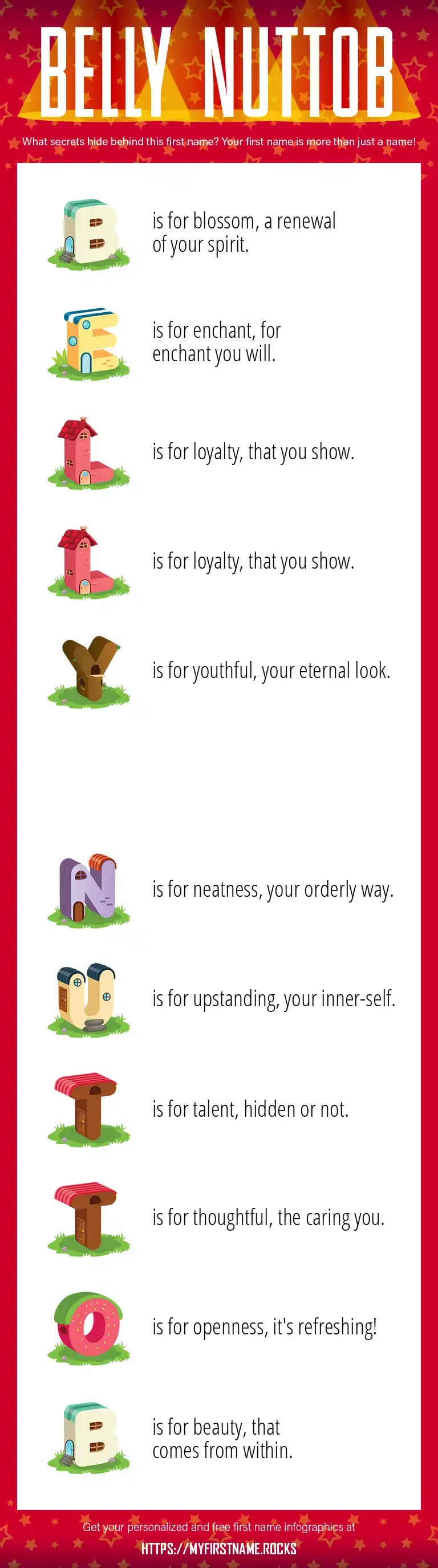 BELLY NUTTOB

What secrets hide behind this first name? Your first name is more than just a name!

B is for blossom, a renewal of your spirit.

E is for enchant, for enchant you will.

L is for loyalty, that you show.

L is for loyalty, that you show.

Y is for youthful, your eternal look.

N is for neatness, your orderly way.

U is for upstanding, your inner-self.

T is for talent, hidden or not.

T is for thoughtful, the caring you.

O is for openness, it's refreshing!

B is for beauty, that comes from within.

Get your personalized and free first name infographics at

HTTPS://MYFIRSTNAME.ROCKS