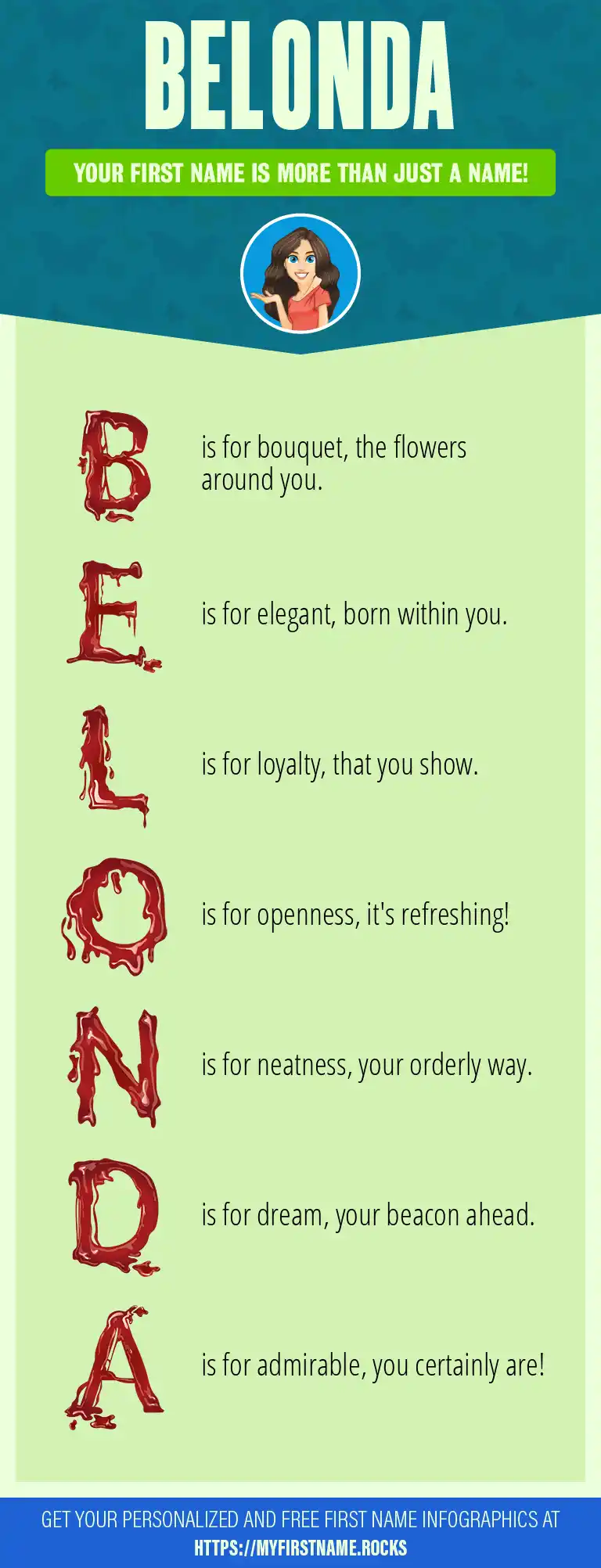 BELONDA

YOUR FIRST NAME IS MORE THAN JUST A NAME!

B is for bouquet, the flowers around you.

E is for elegant, born within you.

L is for loyalty, that you show.

O is for openness, it's refreshing!

N is for neatness, your orderly way.

D is for dream, your beacon ahead.

A is for admirable, you certainly are!

GET YOUR PERSONALIZED AND FREE FIRST NAME INFOGRAPHICS AT HTTPS://MYFIRSTNAME.ROCKS