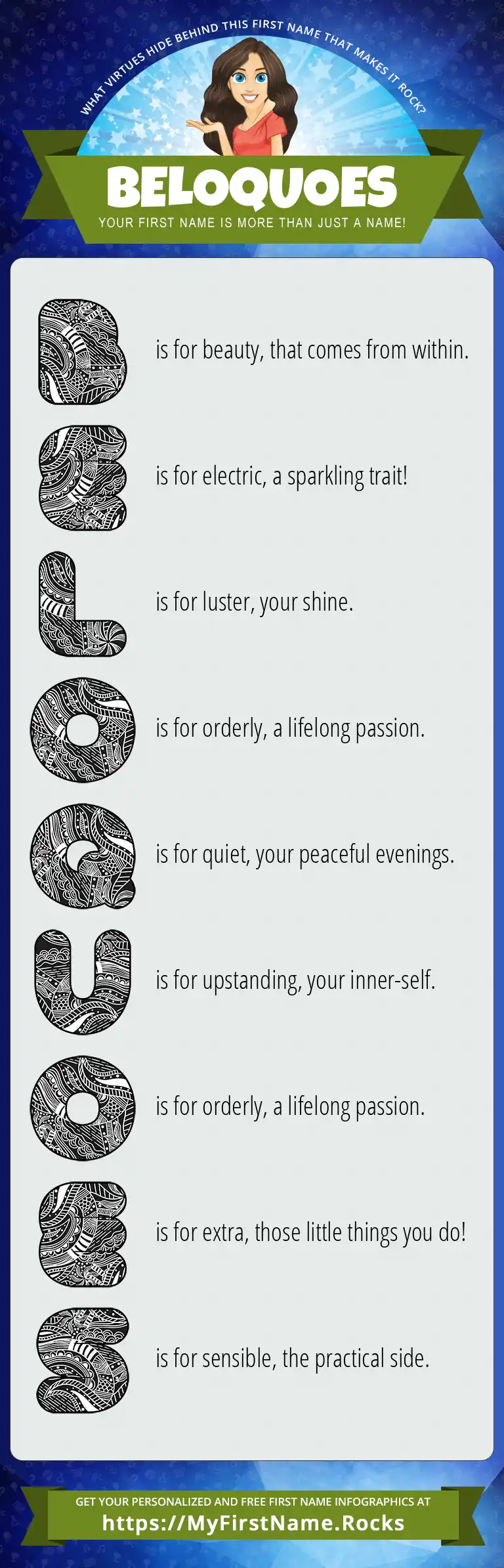 WHAT VIRTUES HIDE BEHIND THIS FIRST NAME THAT MAKES IT ROCK?

BELOQUOES

YOUR FIRST NAME IS MORE THAN JUST A NAME!

B is for beauty, that comes from within.

E is for electric, a sparkling trait!

L is for luster, your shine.

O is for orderly, a lifelong passion.

Q is for quiet, your peaceful evenings.

U is for upstanding, your inner-self.

O is for orderly, a lifelong passion.

E is for extra, those little things you do!

S is for sensible, the practical side.

GET YOUR PERSONALIZED AND FREE FIRST NAME INFOGRAPHICS AT
https://MyFirstName.Rocks