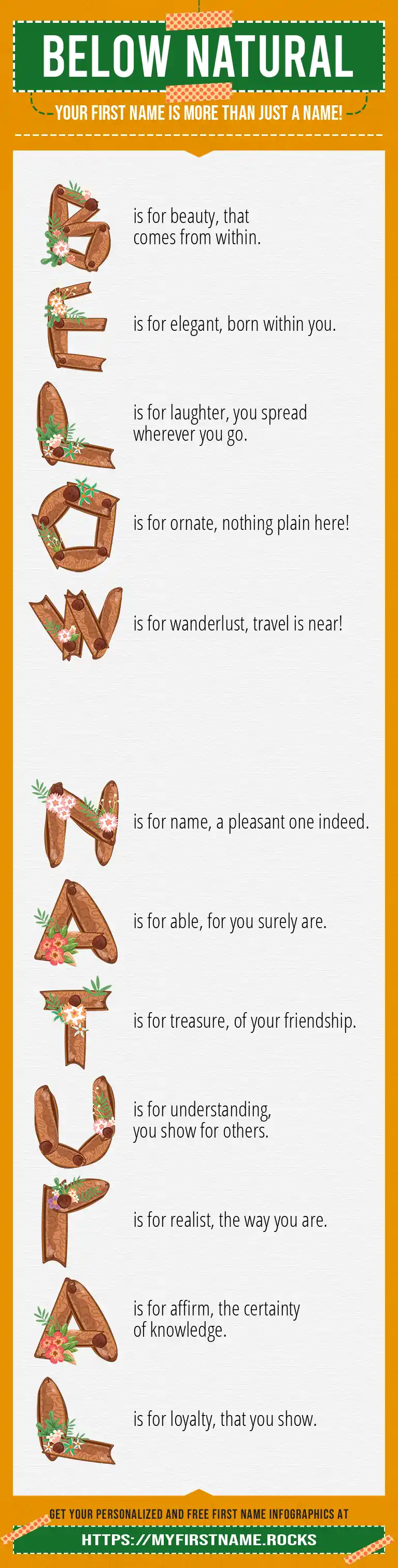 BELOW NATURAL

YOUR FIRST NAME IS MORE THAN JUST A NAME!

B is for beauty, that comes from within.

E is for elegant, born within you.

L is for laughter, you spread wherever you go.

O is for ornate, nothing plain here!

W is for wanderlust, travel is near!

N is for name, a pleasant one indeed.

A is for able, for you surely are.

T is for treasure, of your friendship.

U is for understanding, you show for others.

R is for realist, the way you are.

A is for affirm, the certainty of knowledge.

L is for loyalty, that you show.

GET YOUR PERSONALIZED AND FREE FIRST NAME INFOGRAPHICS AT

HTTPS://MYFIRSTNAME.ROCKS