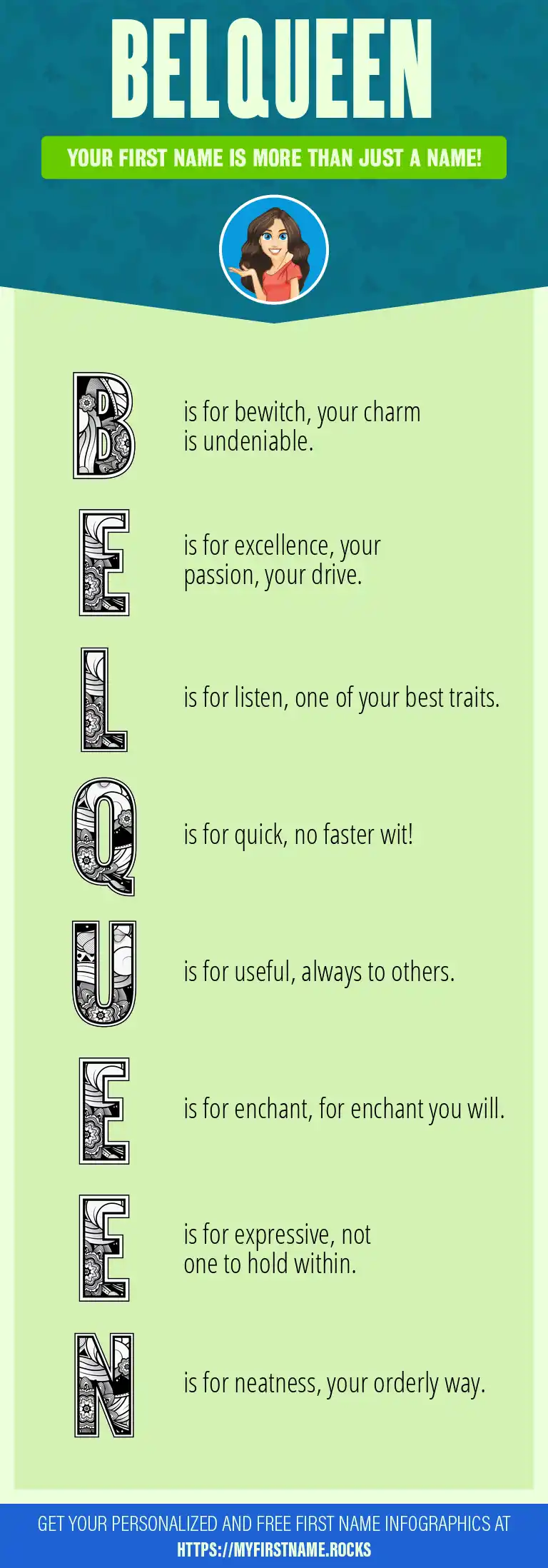 BELQUEEN

YOUR FIRST NAME IS MORE THAN JUST A NAME!

B is for bewitch, your charm is undeniable.

E is for excellence, your passion, your drive.

L is for listen, one of your best traits.

Q is for quick, no faster wit!

U is for useful, always to others.

E is for enchant, for enchant you will.

E is for expressive, not one to hold within.

N is for neatness, your orderly way.

GET YOUR PERSONALIZED AND FREE FIRST NAME INFOGRAPHICS AT HTTPS://MYFIRSTNAME.ROCKS