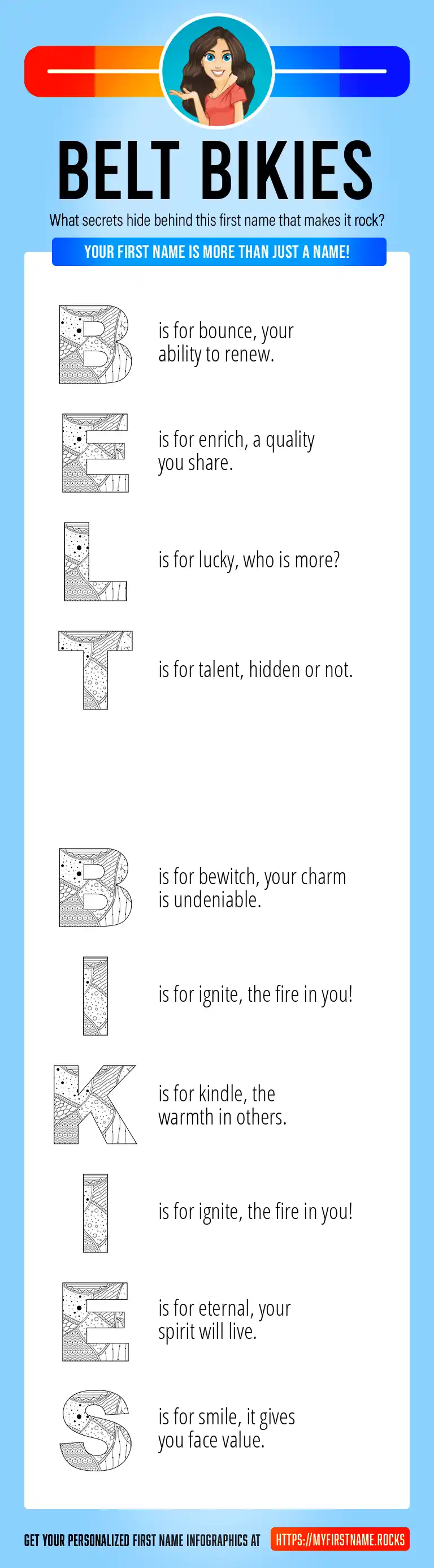 BELT BIKIES

What secrets hide behind this first name that makes it rock?

YOUR FIRST NAME IS MORE THAN JUST A NAME!

B is for bounce, your ability to renew.

E is for enrich, a quality you share.

L is for lucky, who is more?

T is for talent, hidden or not.

B is for bewitch, your charm is undeniable.

I is for ignite, the fire in you!

K is for kindle, the warmth in others.

I is for ignite, the fire in you!

E is for eternal, your spirit will live.

S is for smile, it gives you face value.

GET YOUR PERSONALIZED FIRST NAME INFOGRAPHICS AT HTTPS://MYFIRSTNAME.ROCKS