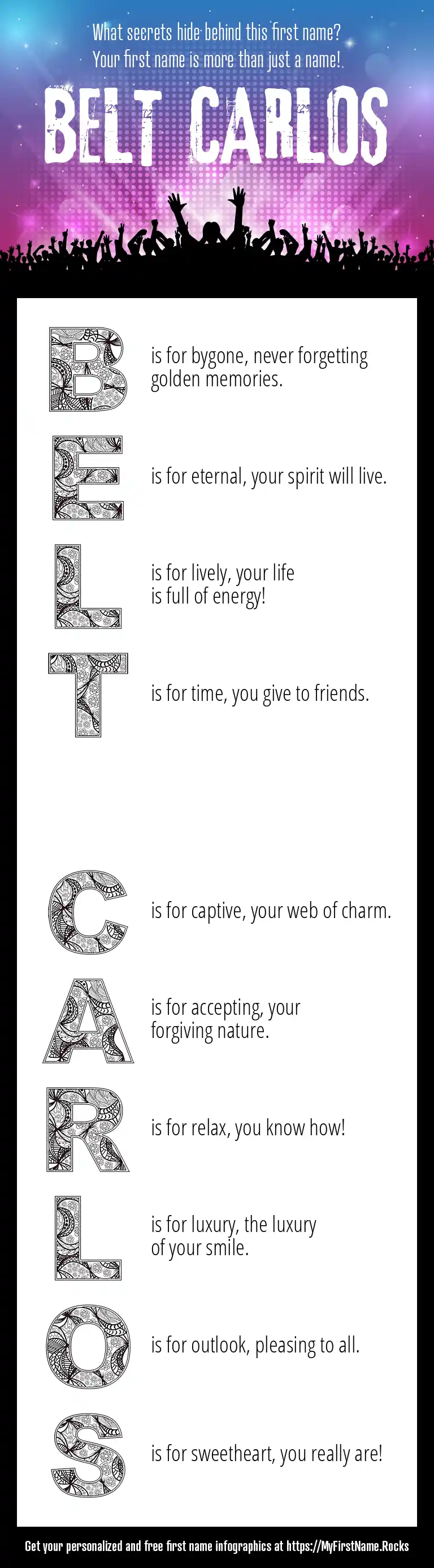 What secrets hide behind this first name?
Your first name is more than just a name!

BELT CARLOS

B is for bygone, never forgetting golden memories.

E is for eternal, your spirit will live.

L is for lively, your life is full of energy!

T is for time, you give to friends.

C is for captive, your web of charm.

A is for accepting, your forgiving nature.

R is for relax, you know how!

L is for luxury, the luxury of your smile.

O is for outlook, pleasing to all.

S is for sweetheart, you really are!

Get your personalized and free first name infographics at https://MyFirstName.Rocks