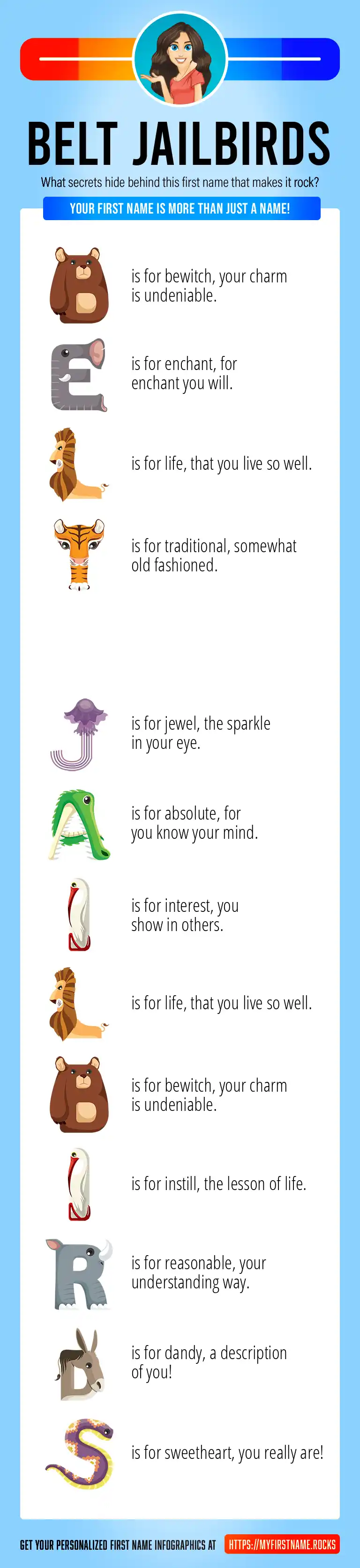 BELT JAILBIRDS

What secrets hide behind this first name that makes it rock?

YOUR FIRST NAME IS MORE THAN JUST A NAME!

B is for bewitch, your charm is undeniable.

E is for enchant, for enchant you will.

L is for life, that you live so well.

T is for traditional, somewhat old fashioned.

J is for jewel, the sparkle in your eye.

A is for absolute, for you know your mind.

I is for interest, you show in others.

L is for life, that you live so well.

B is for bewitch, your charm is undeniable.

I is for instill, the lesson of life.

R is for reasonable, your understanding way.

D is for dandy, a description of you!

S is for sweetheart, you really are!

GET YOUR PERSONALIZED FIRST NAME INFOGRAPHICS AT HTTPS://MYFIRSTNAME.ROCKS