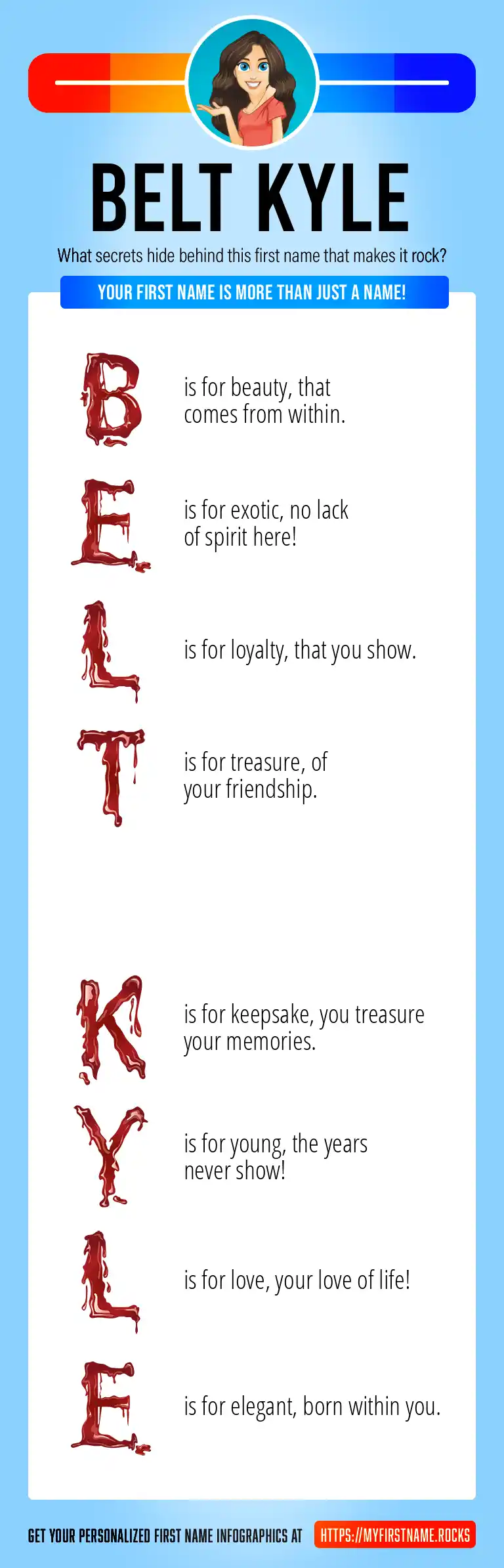 BELT KYLE

What secrets hide behind this first name that makes it rock?

YOUR FIRST NAME IS MORE THAN JUST A NAME!

B is for beauty, that comes from within.

E is for exotic, no lack of spirit here!

L is for loyalty, that you show.

T is for treasure, of your friendship.

K is for keepsake, you treasure your memories.

Y is for young, the years never show!

L is for love, your love of life!

E is for elegant, born within you.

GET YOUR PERSONALIZED FIRST NAME INFOGRAPHICS AT HTTPS://MYFIRSTNAME.ROCKS