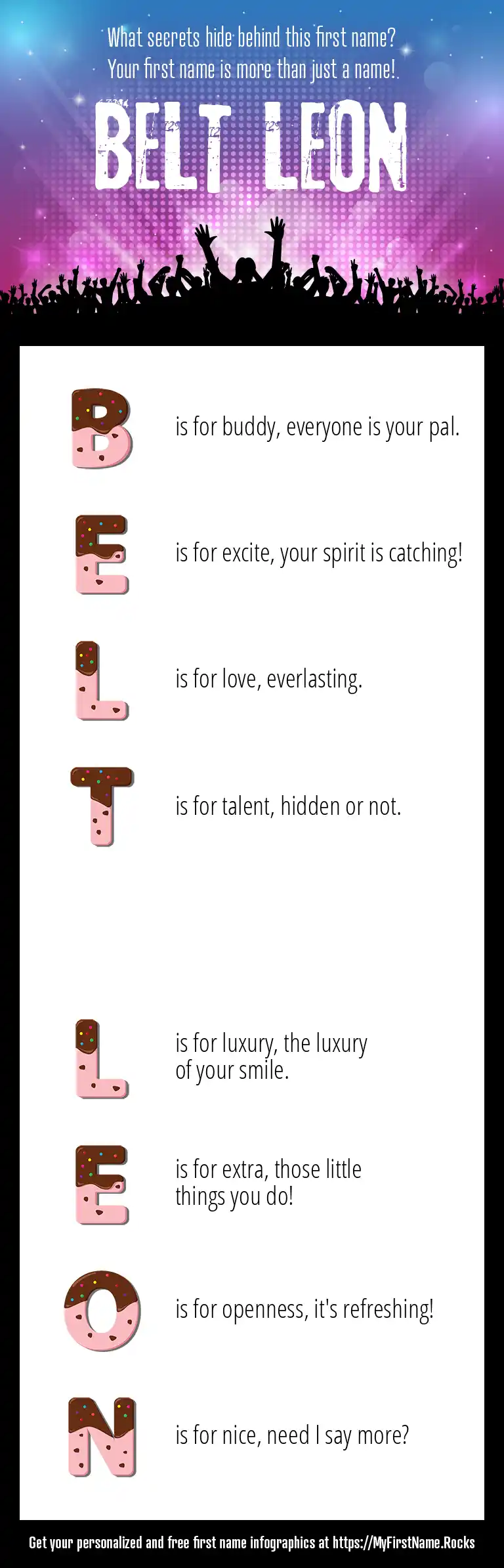 What secrets hide behind this first name?
Your first name is more than just a name!

BELT LEON

B is for buddy, everyone is your pal.

E is for excite, your spirit is catching!

L is for love, everlasting.

T is for talent, hidden or not.

L is for luxury, the luxury of your smile.

E is for extra, those little things you do!

O is for openness, it's refreshing!

N is for nice, need I say more?

Get your personalized and free first name infographics at https://MyFirstName.Rocks