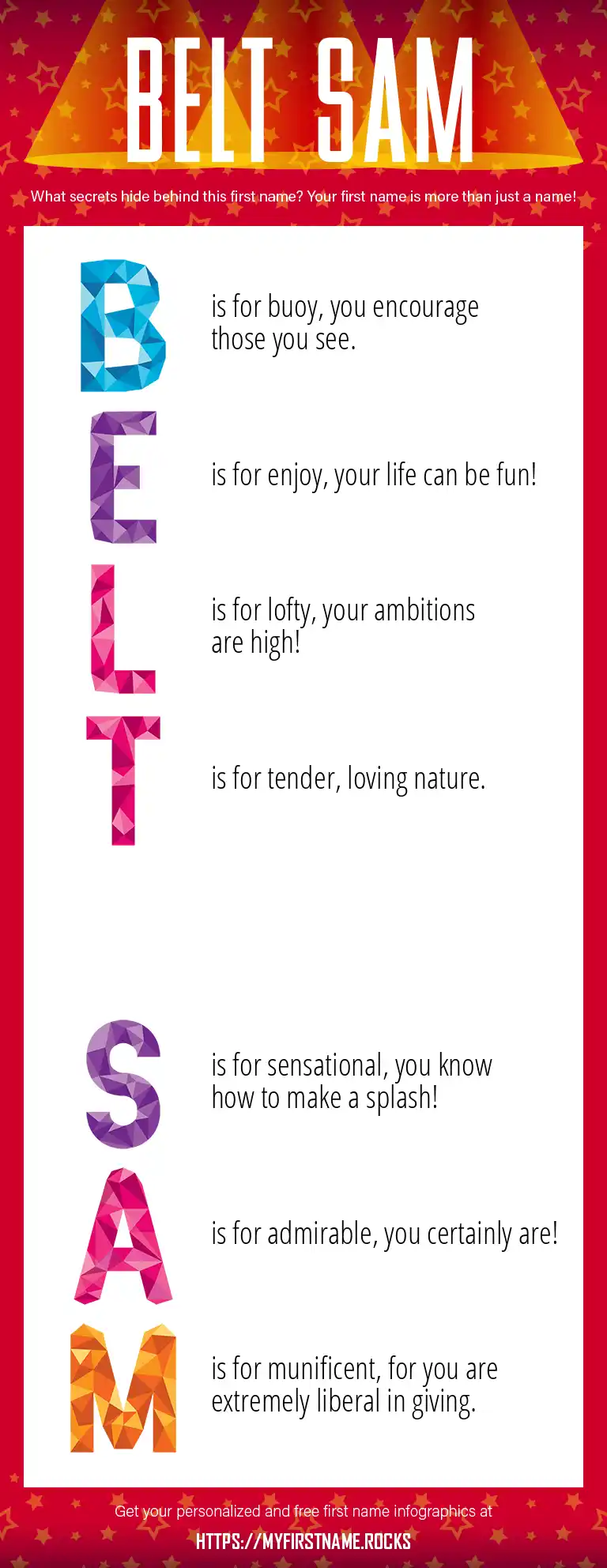 BELT SAM

What secrets hide behind this first name? Your first name is more than just a name!

B is for buoy, you encourage those you see.

E is for enjoy, your life can be fun!

L is for lofty, your ambitions are high!

T is for tender, loving nature.

S is for sensational, you know how to make a splash!

A is for admirable, you certainly are!

M is for munificent, for you are extremely liberal in giving.

Get your personalized and free first name infographics at

HTTPS://MYFIRSTNAME.ROCKS