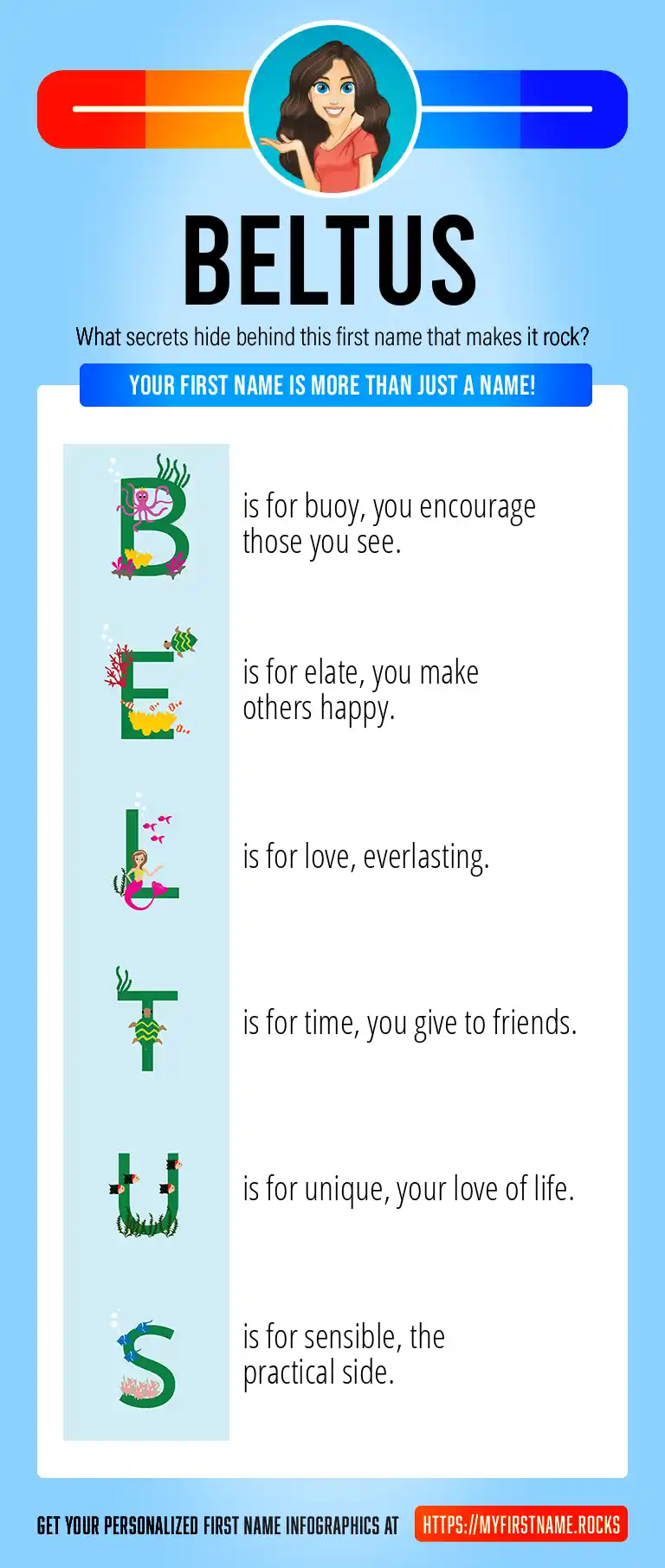 BELTUS

What secrets hide behind this first name that makes it rock?

YOUR FIRST NAME IS MORE THAN JUST A NAME!

B is for buoy, you encourage those you see.

E is for elate, you make others happy.

L is for love, everlasting.

T is for time, you give to friends.

U is for unique, your love of life.

S is for sensible, the practical side.

GET YOUR PERSONALIZED FIRST NAME INFOGRAPHICS AT HTTPS://MYFIRSTNAME.ROCKS