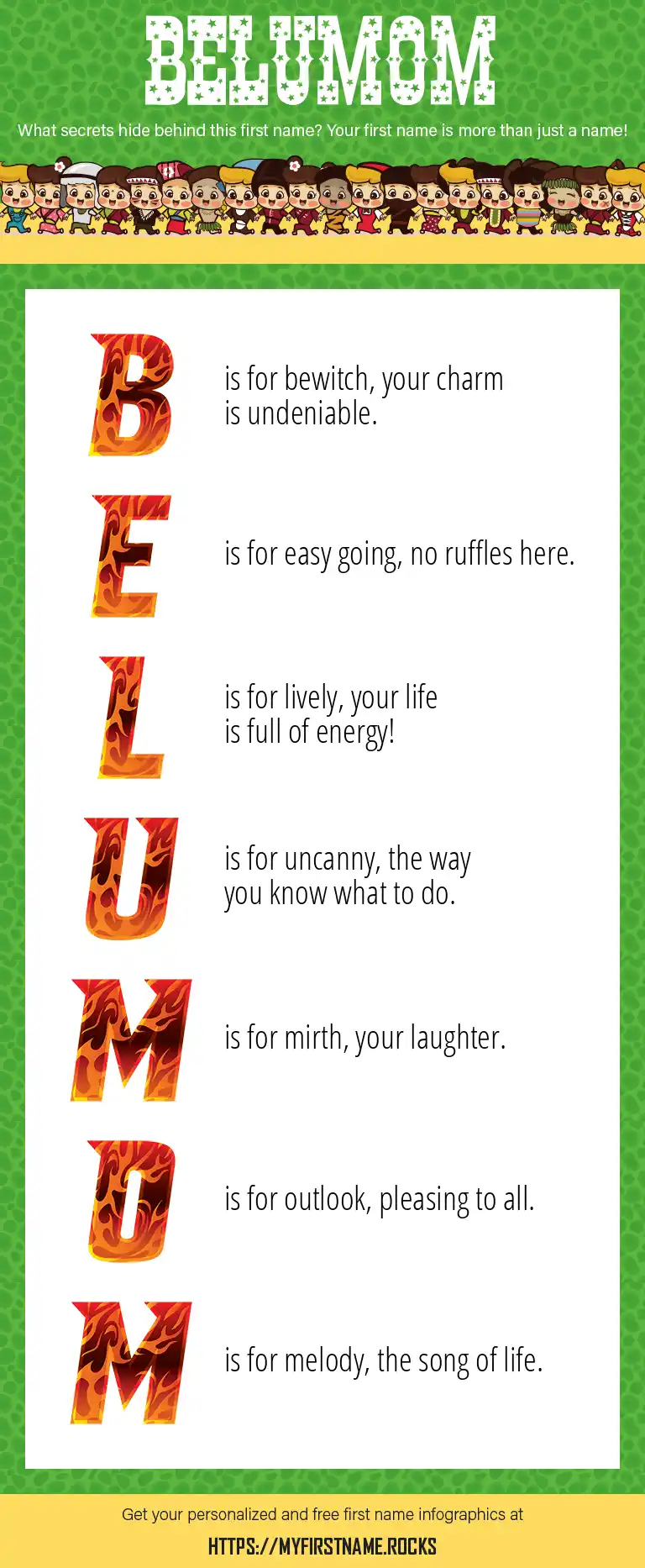 BELUMOM

What secrets hide behind this first name? Your first name is more than just a name!

B is for bewitch, your charm is undeniable.

E is for easy going, no ruffles here.

L is for lively, your life is full of energy!

U is for uncanny, the way you know what to do.

M is for mirth, your laughter.

O is for outlook, pleasing to all.

M is for melody, the song of life.

Get your personalized and free first name infographics at

HTTPS://MYFIRSTNAME.ROCKS