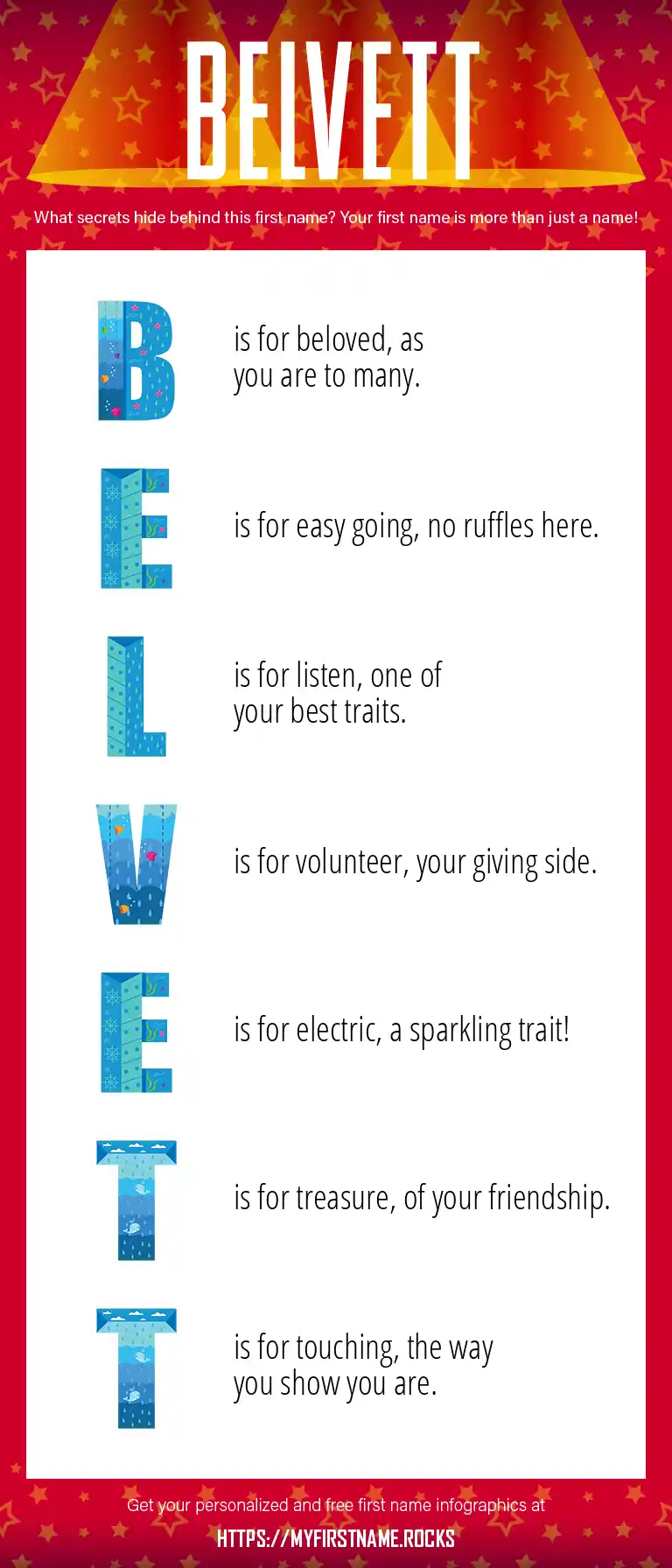 BELVETT

What secrets hide behind this first name? Your first name is more than just a name!

B is for beloved, as you are to many.

E is for easy going, no ruffles here.

L is for listen, one of your best traits.

V is for volunteer, your giving side.

E is for electric, a sparkling trait!

T is for treasure, of your friendship.

T is for touching, the way you show you are.

Get your personalized and free first name infographics at

HTTPS://MYFIRSTNAME.ROCKS