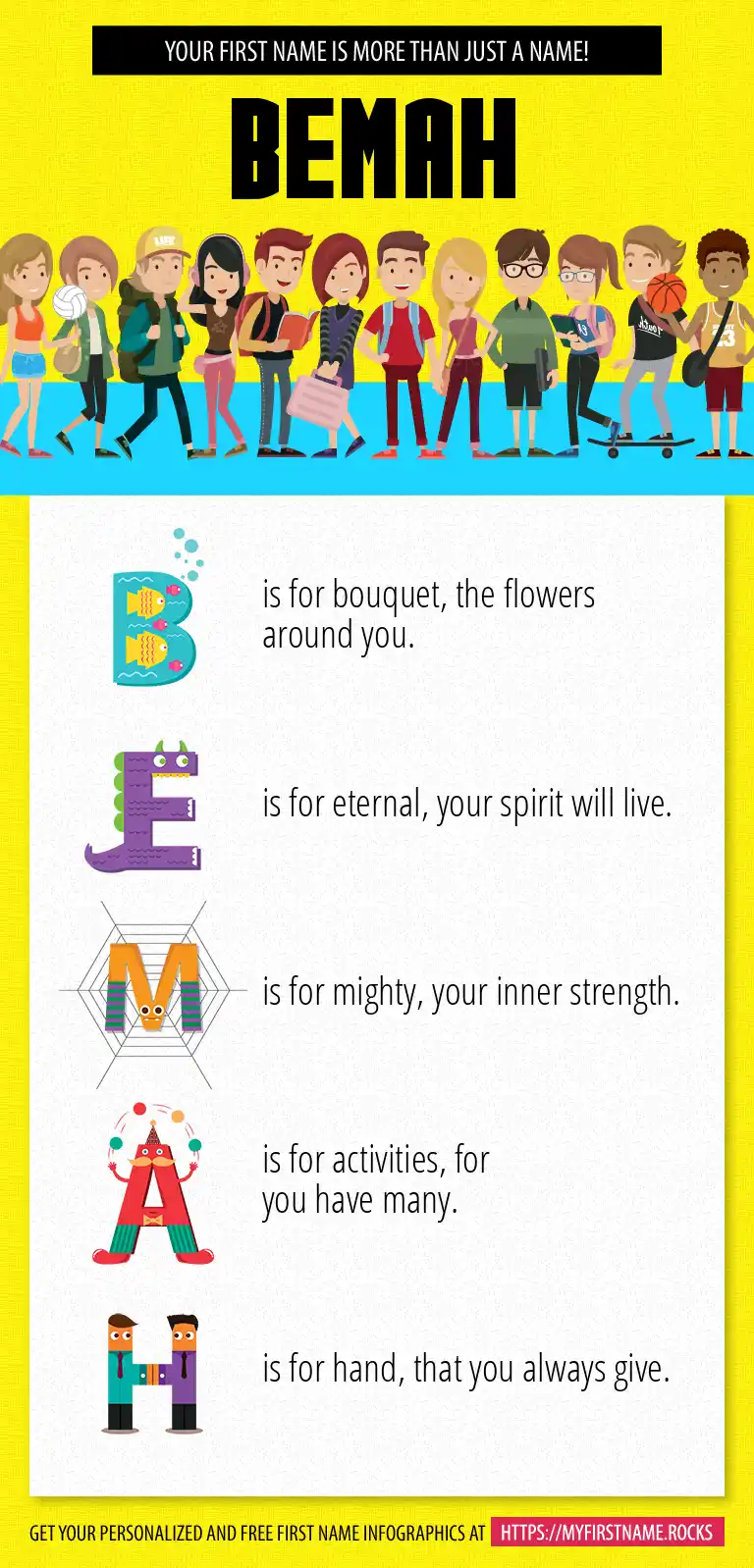 YOUR FIRST NAME IS MORE THAN JUST A NAME!

BEMAH

B is for bouquet, the flowers around you.

E is for eternal, your spirit will live.

M is for mighty, your inner strength.

A is for activities, for you have many.

H is for hand, that you always give.

GET YOUR PERSONALIZED AND FREE FIRST NAME INFOGRAPHICS AT HTTPS://MYFIRSTNAME.ROCKS