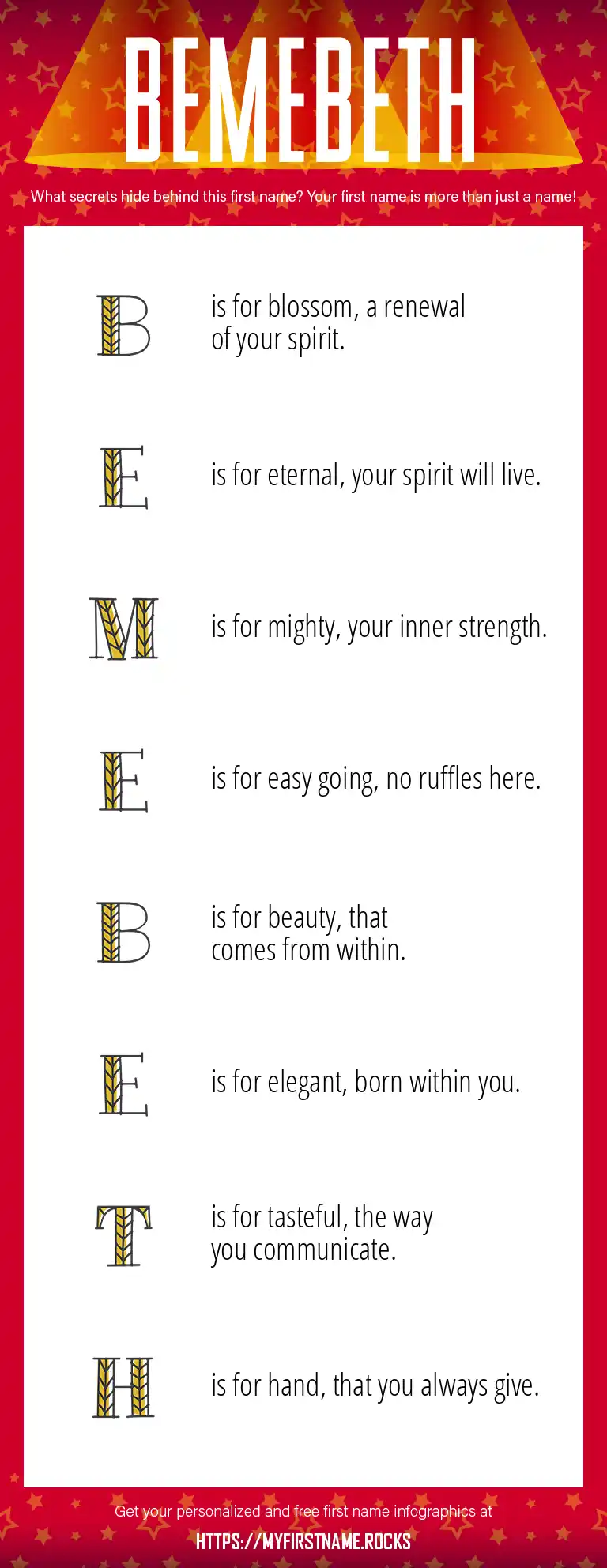 BEMEBETH

What secrets hide behind this first name? Your first name is more than just a name!

B is for blossom, a renewal of your spirit.

E is for eternal, your spirit will live.

M is for mighty, your inner strength.

E is for easy going, no ruffles here.

B is for beauty, that comes from within.

E is for elegant, born within you.

T is for tasteful, the way you communicate.

H is for hand, that you always give.

Get your personalized and free first name infographics at

HTTPS://MYFIRSTNAME.ROCKS