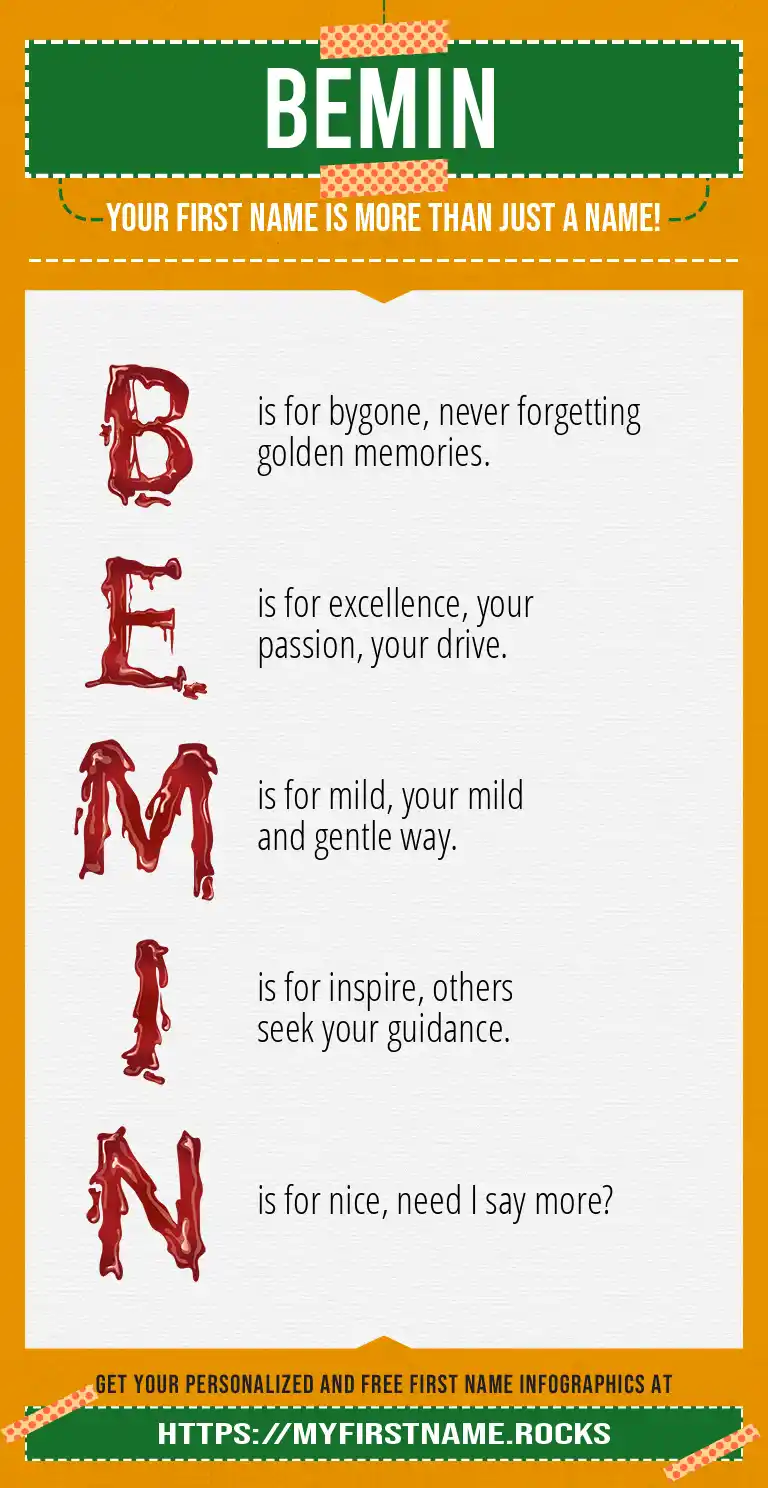 BEMIN

YOUR FIRST NAME IS MORE THAN JUST A NAME!

B is for bygone, never forgetting golden memories.

E is for excellence, your passion, your drive.

M is for mild, your mild and gentle way.

I is for inspire, others seek your guidance.

N is for nice, need I say more?

GET YOUR PERSONALIZED AND FREE FIRST NAME INFOGRAPHICS AT

HTTPS://MYFIRSTNAME.ROCKS