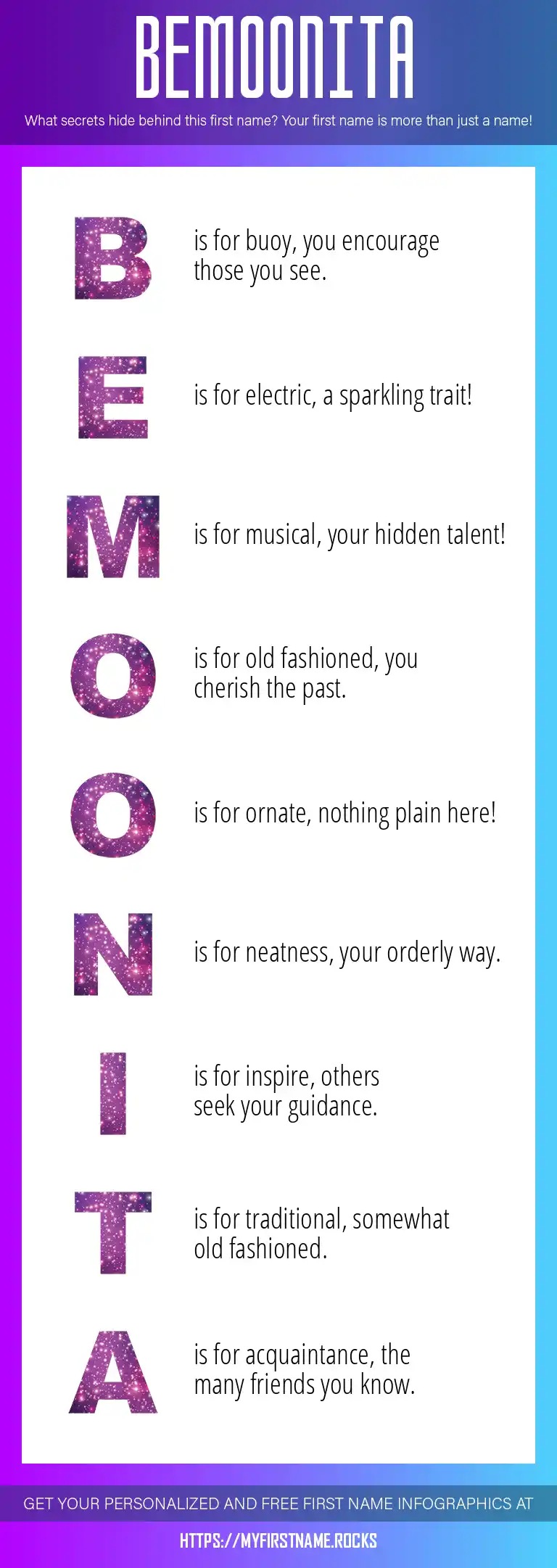 BEMOONITA

What secrets hide behind this first name? Your first name is more than just a name!

B is for buoy, you encourage those you see.

E is for electric, a sparkling trait!

M is for musical, your hidden talent!

O is for old fashioned, you cherish the past.

O is for ornate, nothing plain here!

N is for neatness, your orderly way.

I is for inspire, others seek your guidance.

T is for traditional, somewhat old fashioned.

A is for acquaintance, the many friends you know.

GET YOUR PERSONALIZED AND FREE FIRST NAME INFOGRAPHICS AT

HTTPS://MYFIRSTNAME.ROCKS