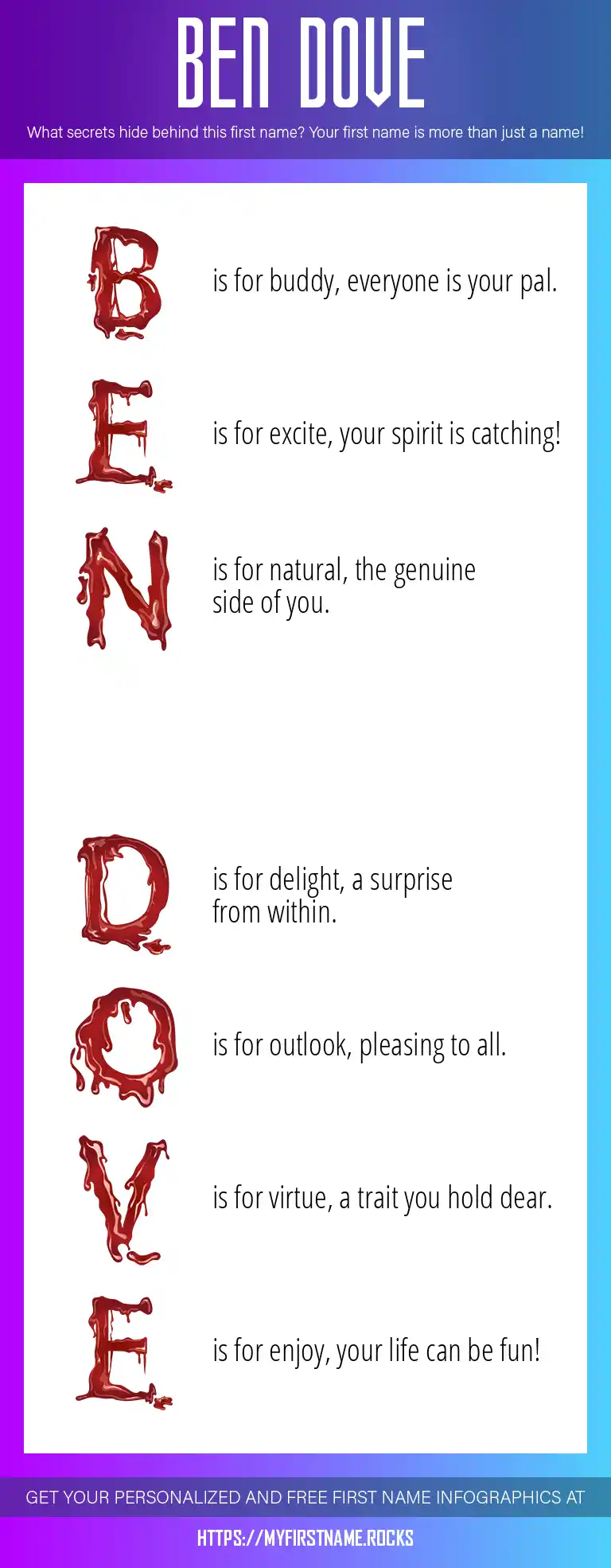 BEN DOVE

What secrets hide behind this first name? Your first name is more than just a name!

B is for buddy, everyone is your pal.

E is for excite, your spirit is catching!

N is for natural, the genuine side of you.

D is for delight, a surprise from within.

O is for outlook, pleasing to all.

V is for virtue, a trait you hold dear.

E is for enjoy, your life can be fun!

GET YOUR PERSONALIZED AND FREE FIRST NAME INFOGRAPHICS AT

HTTPS://MYFIRSTNAME.ROCKS