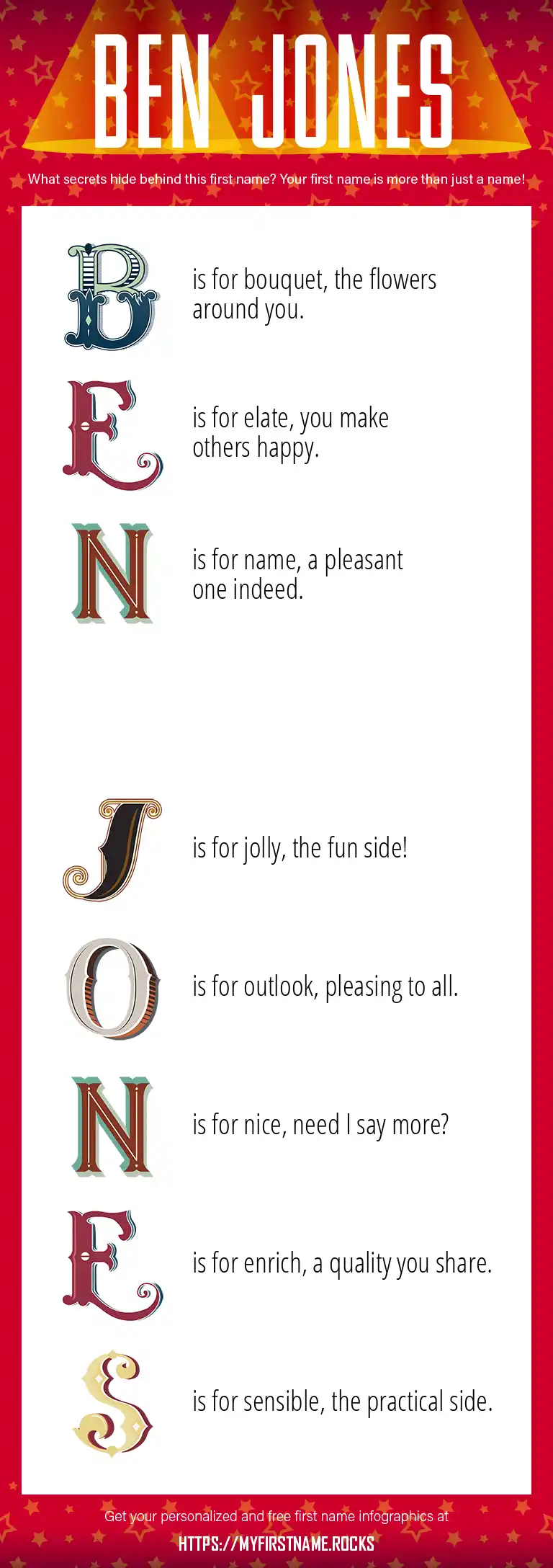 BEN JONES

What secrets hide behind this first name? Your first name is more than just a name!

B is for bouquet, the flowers around you.

E is for elate, you make others happy.

N is for name, a pleasant one indeed.

J is for jolly, the fun side!

O is for outlook, pleasing to all.

N is for nice, need I say more?

E is for enrich, a quality you share.

S is for sensible, the practical side.

Get your personalized and free first name infographics at

HTTPS://MYFIRSTNAME.ROCKS