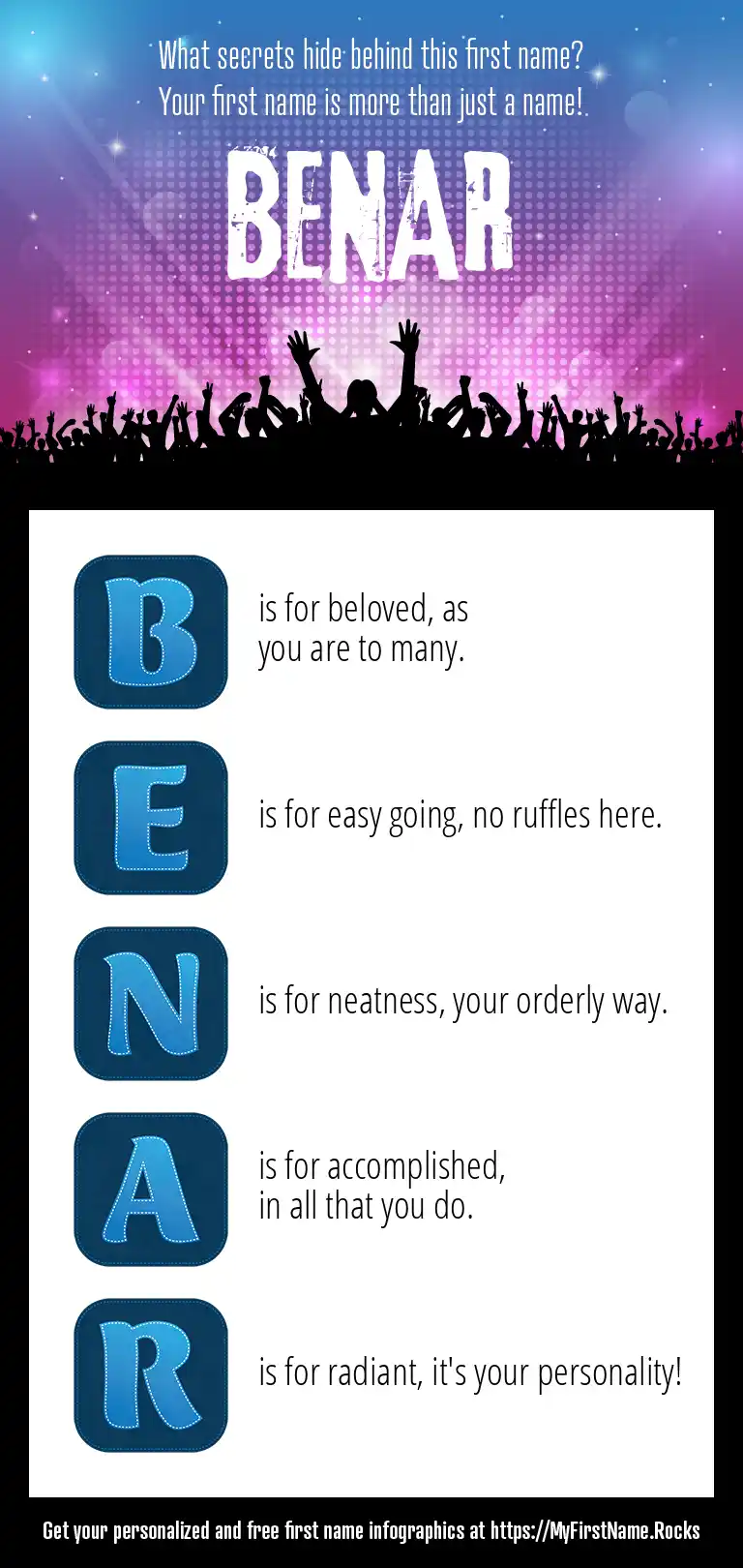 What secrets hide behind this first name?
Your first name is more than just a name!

BENAR

B

is for beloved, as you are to many.

E

is for easy going, no ruffles here.

N

is for neatness, your orderly way.

A

is for accomplished, in all that you do.

R

is for radiant, it's your personality!

Get your personalized and free first name infographics at https://MyFirstName.Rocks