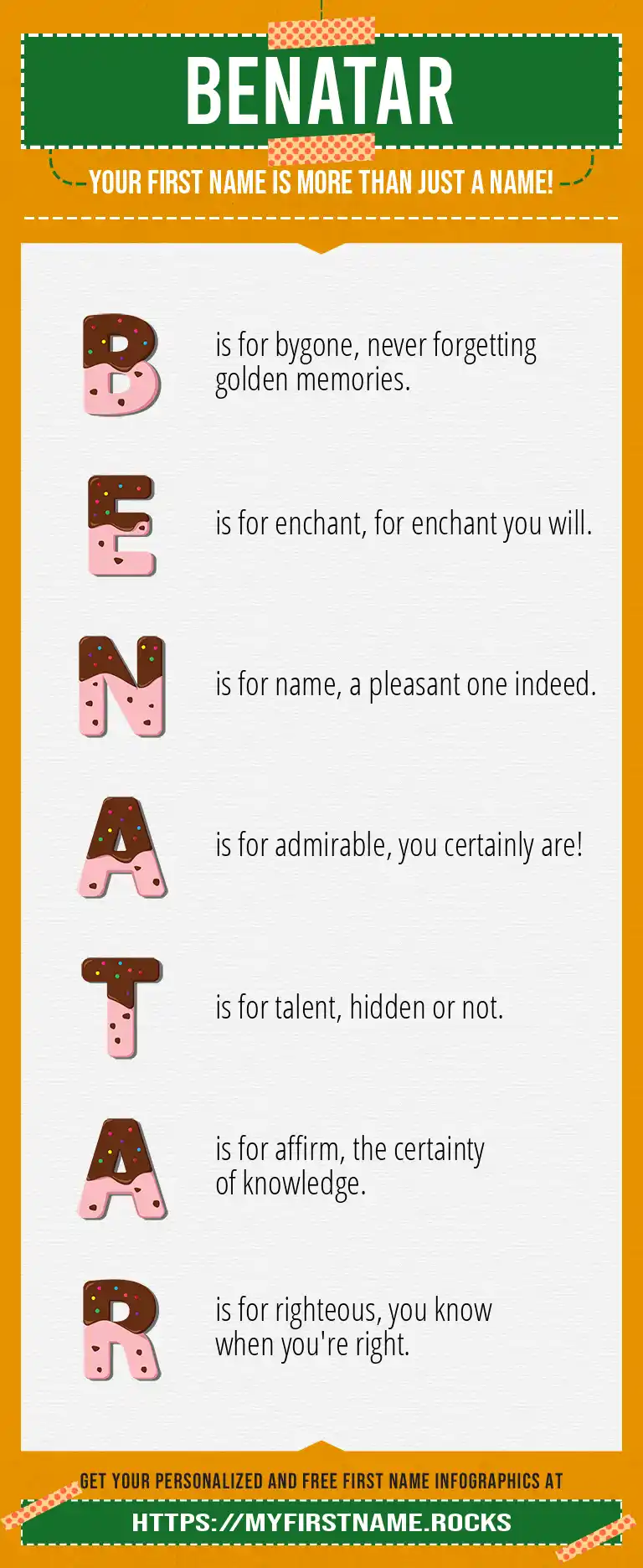 BENATAR

YOUR FIRST NAME IS MORE THAN JUST A NAME!

B is for bygone, never forgetting golden memories.

E is for enchant, for enchant you will.

N is for name, a pleasant one indeed.

A is for admirable, you certainly are!

T is for talent, hidden or not.

A is for affirm, the certainty of knowledge.

R is for righteous, you know when you're right.

GET YOUR PERSONALIZED AND FREE FIRST NAME INFOGRAPHICS AT

HTTPS://MYFIRSTNAME.ROCKS