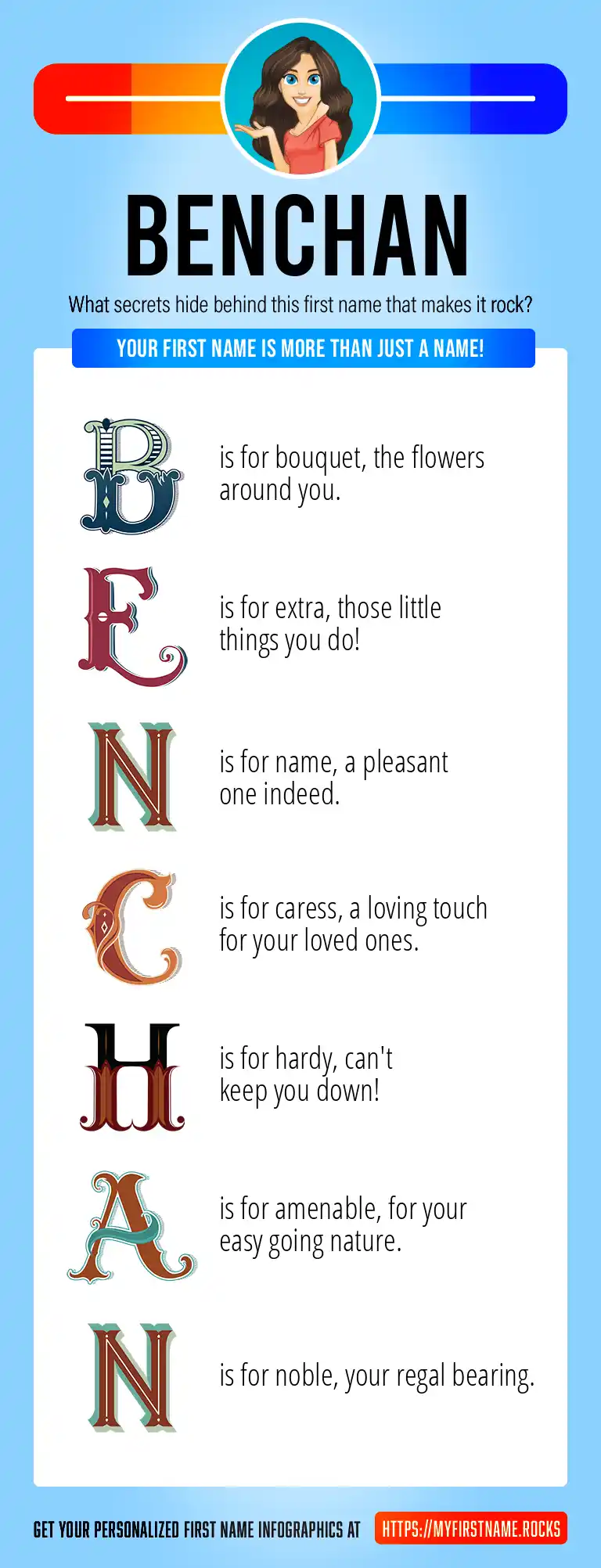 BENCHAN

What secrets hide behind this first name that makes it rock?

YOUR FIRST NAME IS MORE THAN JUST A NAME!

B is for bouquet, the flowers around you.

E is for extra, those little things you do!

N is for name, a pleasant one indeed.

C is for caress, a loving touch for your loved ones.

H is for hardy, can't keep you down!

A is for amenable, for your easy going nature.

N is for noble, your regal bearing.

GET YOUR PERSONALIZED FIRST NAME INFOGRAPHICS AT HTTPS://MYFIRSTNAME.ROCKS