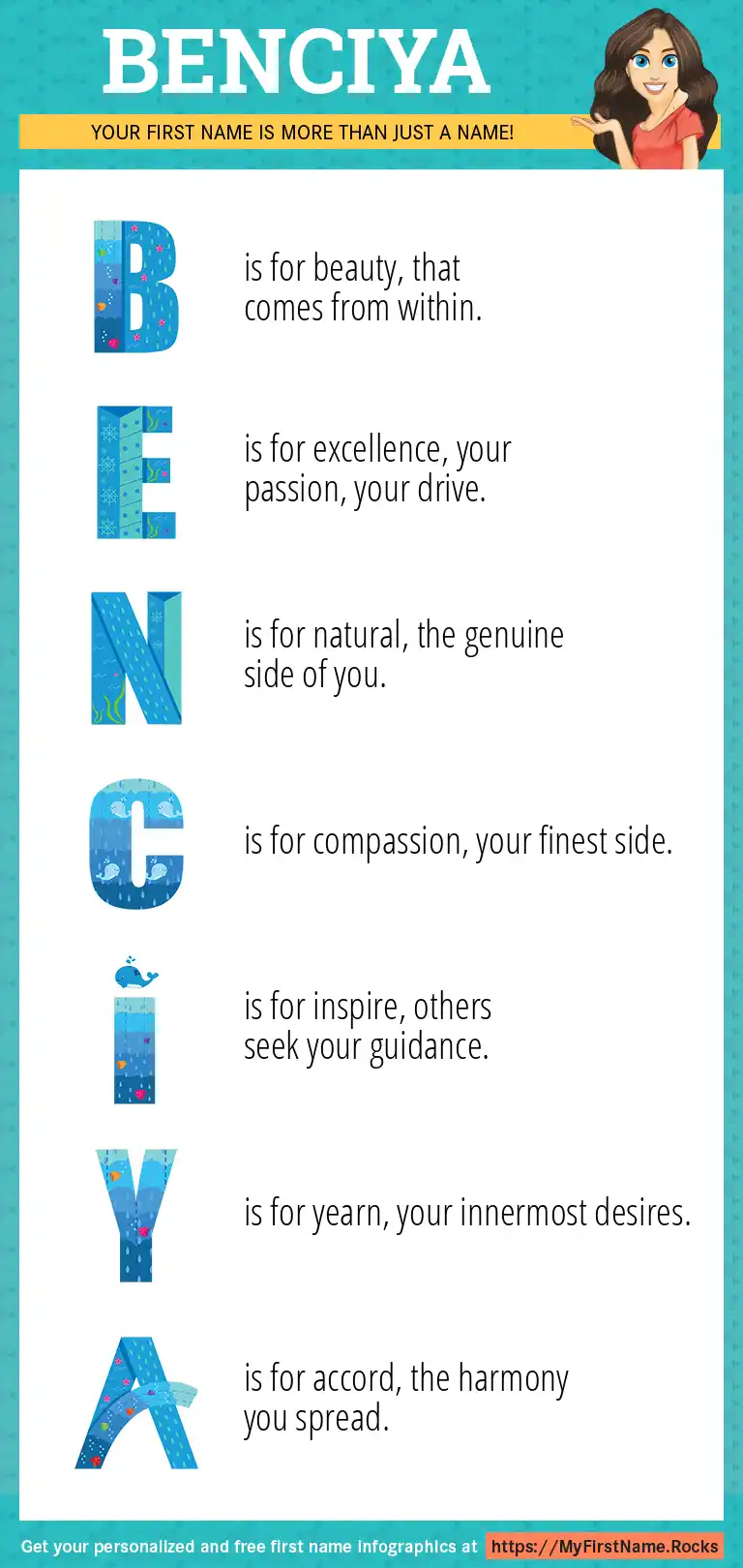 BENCIYA

YOUR FIRST NAME IS MORE THAN JUST A NAME!

B is for beauty, that comes from within.

E is for excellence, your passion, your drive.

N is for natural, the genuine side of you.

C is for compassion, your finest side.

I is for inspire, others seek your guidance.

Y is for yearn, your innermost desires.

A is for accord, the harmony you spread.

Get your personalized and free first name infographics at https://MyFirstName.Rocks