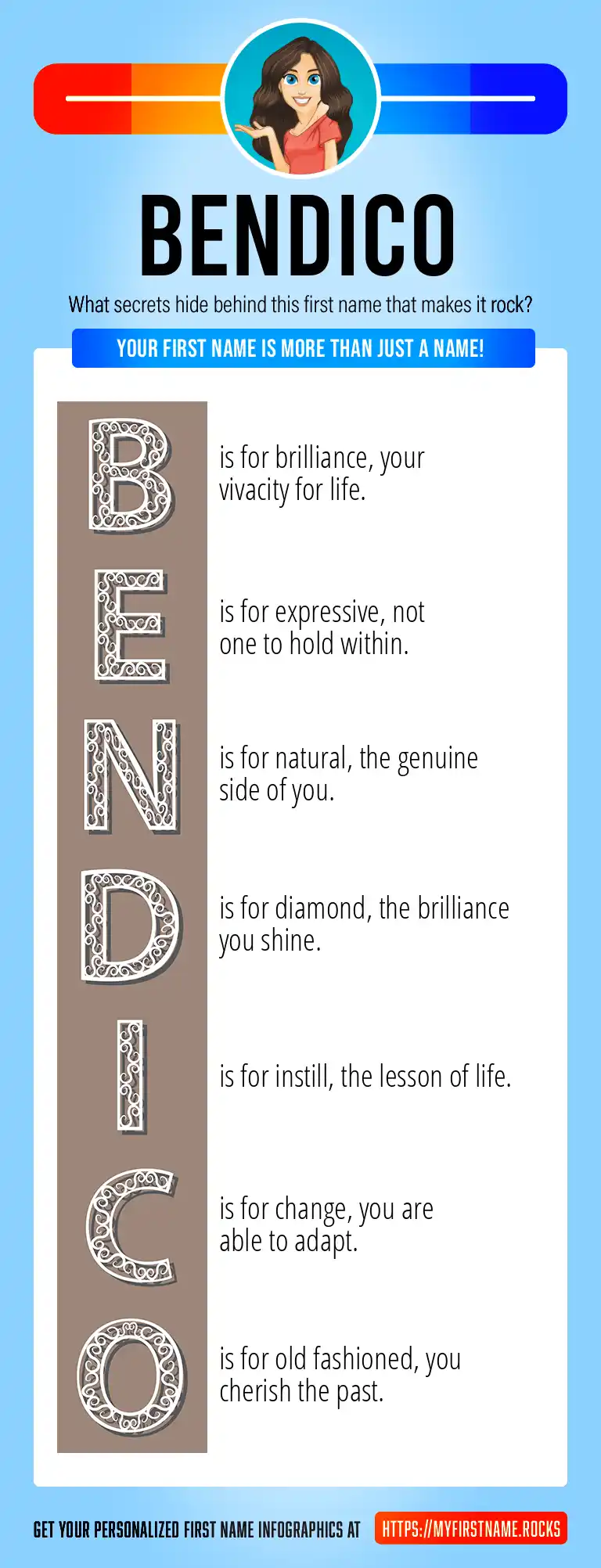 BENDICO

What secrets hide behind this first name that makes it rock?

YOUR FIRST NAME IS MORE THAN JUST A NAME!

B is for brilliance, your vivacity for life.

E is for expressive, not one to hold within.

N is for natural, the genuine side of you.

D is for diamond, the brilliance you shine.

I is for instill, the lesson of life.

C is for change, you are able to adapt.

O is for old fashioned, you cherish the past.

GET YOUR PERSONALIZED FIRST NAME INFOGRAPHICS AT HTTPS://MYFIRSTNAME.ROCKS