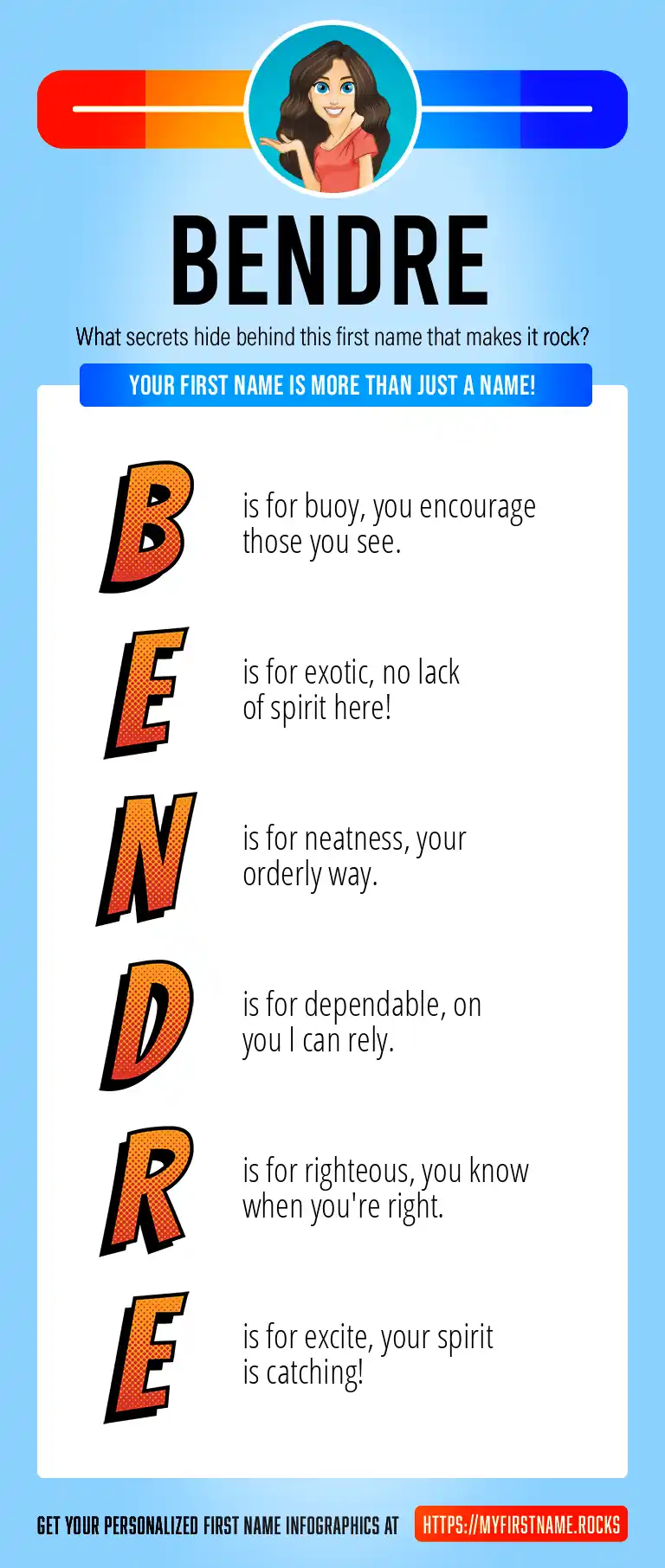 BENDRE

What secrets hide behind this first name that makes it rock?

YOUR FIRST NAME IS MORE THAN JUST A NAME!

B is for buoy, you encourage those you see.

E is for exotic, no lack of spirit here!

N is for neatness, your orderly way.

D is for dependable, on you I can rely.

R is for righteous, you know when you're right.

E is for excite, your spirit is catching!

GET YOUR PERSONALIZED FIRST NAME INFOGRAPHICS AT HTTPS://MYFIRSTNAME.ROCKS