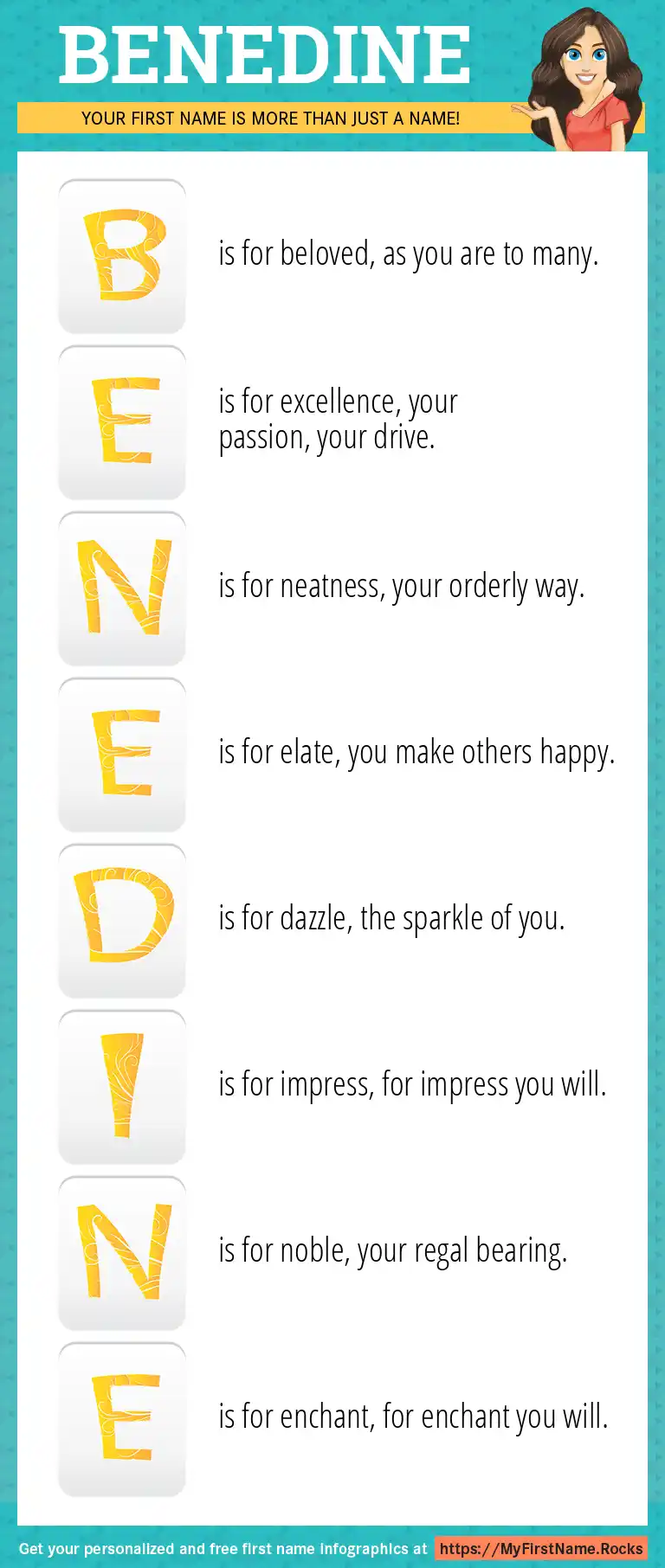 BENEDINE

YOUR FIRST NAME IS MORE THAN JUST A NAME!

B is for beloved, as you are to many.

E is for excellence, your passion, your drive.

N is for neatness, your orderly way.

E is for elate, you make others happy.

D is for dazzle, the sparkle of you.

I is for impress, for impress you will.

N is for noble, your regal bearing.

E is for enchant, for enchant you will.

Get your personalized and free first name infographics at https://MyFirstName.Rocks