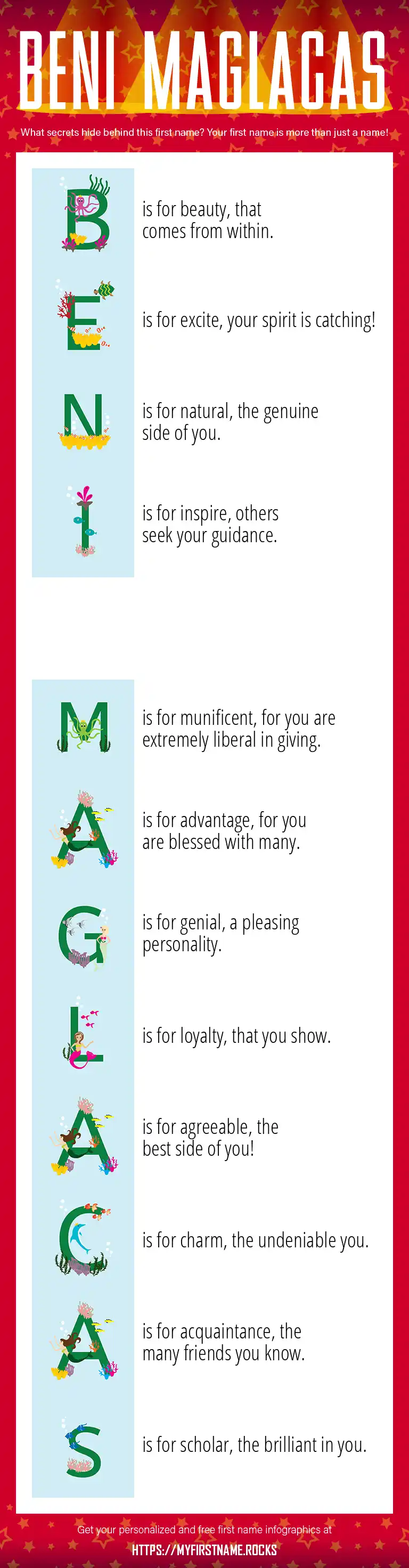 BENI MAGLACAS

What secrets hide behind this first name? Your first name is more than just a name!

B is for beauty, that comes from within.

E is for excite, your spirit is catching!

N is for natural, the genuine side of you.

I is for inspire, others seek your guidance.

M is for munificent, for you are extremely liberal in giving.

A is for advantage, for you are blessed with many.

G is for genial, a pleasing personality.

L is for loyalty, that you show.

A is for agreeable, the best side of you!

C is for charm, the undeniable you.

A is for acquaintance, the many friends you know.

S is for scholar, the brilliant in you.

Get your personalized and free first name infographics at
HTTPS://MYFIRSTNAME.ROCKS