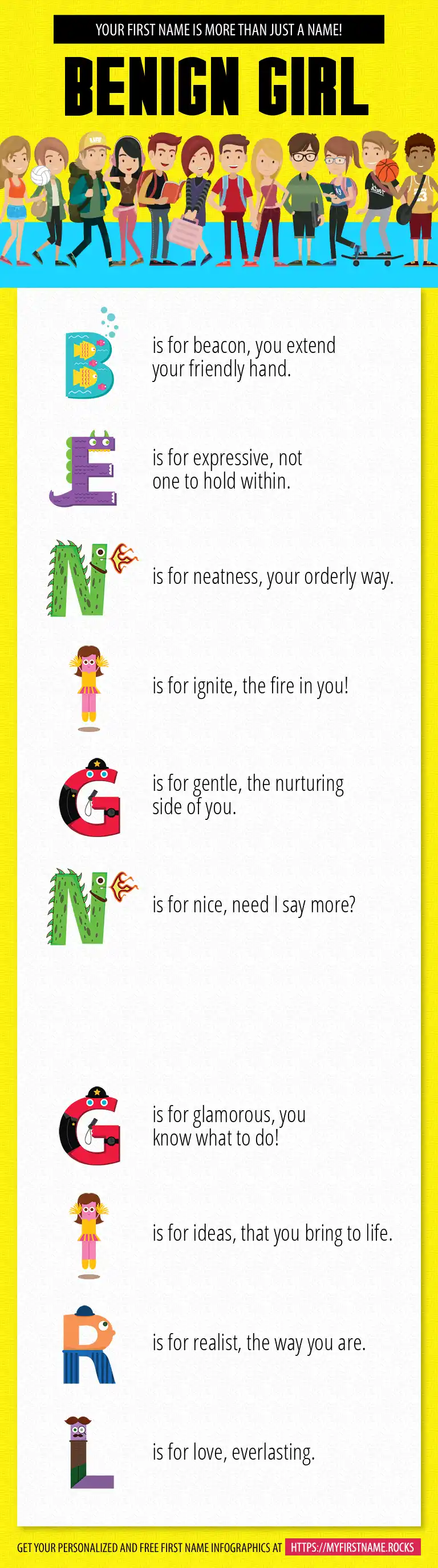 YOUR FIRST NAME IS MORE THAN JUST A NAME!

BENIGN GIRL

B is for beacon, you extend your friendly hand.

E is for expressive, not one to hold within.

N is for neatness, your orderly way.

I is for ignite, the fire in you!

G is for gentle, the nurturing side of you.

N is for nice, need I say more?

G is for glamorous, you know what to do!

I is for ideas, that you bring to life.

R is for realist, the way you are.

L is for love, everlasting.

GET YOUR PERSONALIZED AND FREE FIRST NAME INFOGRAPHICS AT HTTPS://MYFIRSTNAME.ROCKS