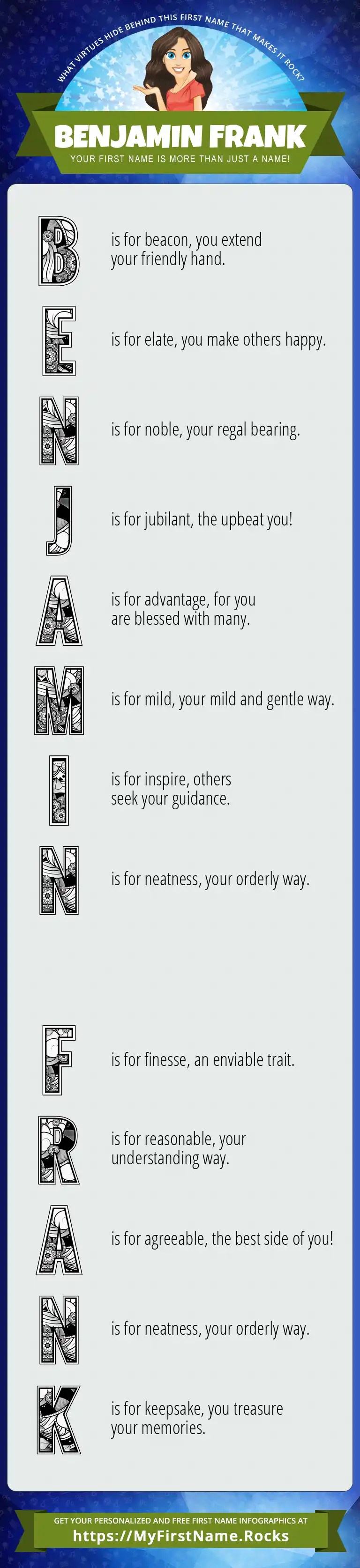 WHAT VIRTUES HIDE BEHIND THIS FIRST NAME THAT MAKES IT ROCK?

BENJAMIN FRANK

YOUR FIRST NAME IS MORE THAN JUST A NAME!

B is for beacon, you extend your friendly hand.

E is for elate, you make others happy.

N is for noble, your regal bearing.

J is for jubilant, the upbeat you!

A is for advantage, for you are blessed with many.

M is for mild, your mild and gentle way.

I is for inspire, others seek your guidance.

N is for neatness, your orderly way.

F is for finesse, an enviable trait.

R is for reasonable, your understanding way.

A is for agreeable, the best side of you!

N is for neatness, your orderly way.

K is for keepsake, you treasure your memories.

GET YOUR PERSONALIZED AND FREE FIRST NAME INFOGRAPHICS AT

https://MyFirstName.Rocks