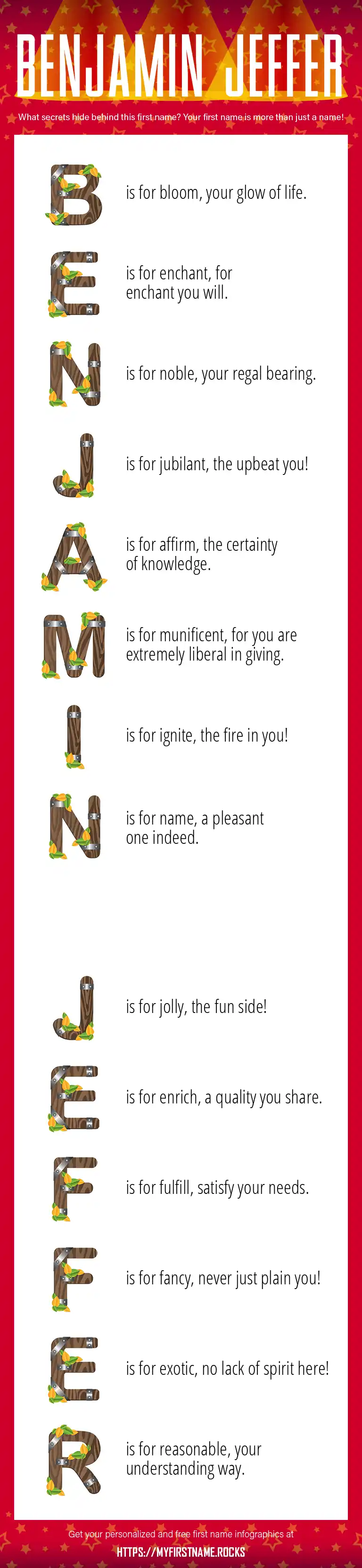 BENJAMIN JEFFER

What secrets hide behind this first name? Your first name is more than just a name!

B is for bloom, your glow of life.

E is for enchant, for enchant you will.

N is for noble, your regal bearing.

J is for jubilant, the upbeat you!

A is for affirm, the certainty of knowledge.

M is for munificent, for you are extremely liberal in giving.

I is for ignite, the fire in you!

N is for name, a pleasant one indeed.

J is for jolly, the fun side!

E is for enrich, a quality you share.

F is for fulfill, satisfy your needs.

F is for fancy, never just plain you!

E is for exotic, no lack of spirit here!

R is for reasonable, your understanding way.

Get your personalized and free first name infographics at
HTTPS://MYFIRSTNAME.ROCKS