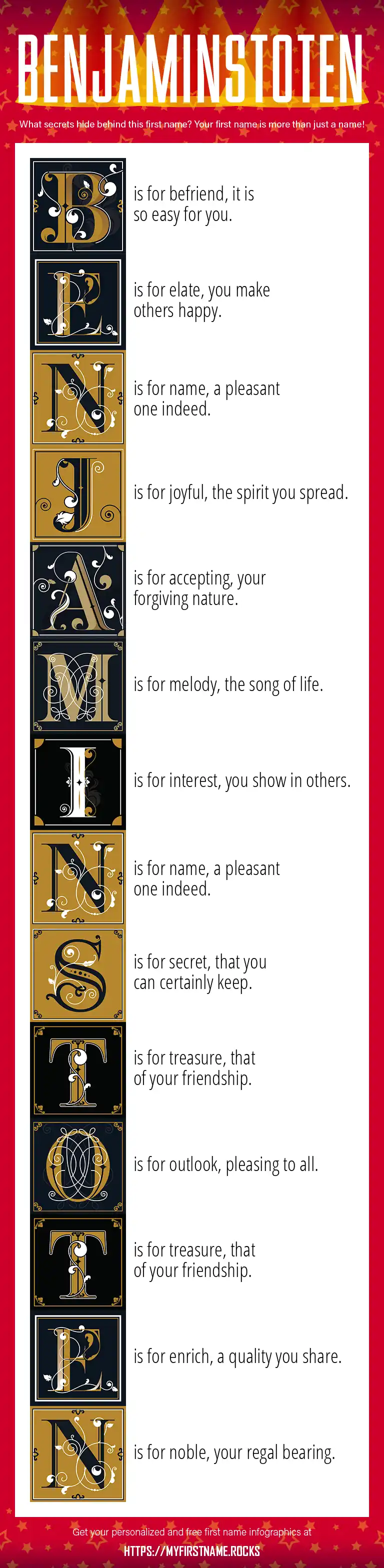 BENJAMINSTOTEN

What secrets hide behind this first name? Your first name is more than just a name!

B is for befriend, it is so easy for you.

E is for elate, you make others happy.

N is for name, a pleasant one indeed.

J is for joyful, the spirit you spread.

A is for accepting, your forgiving nature.

M is for melody, the song of life.

I is for interest, you show in others.

N is for name, a pleasant one indeed.

S is for secret, that you can certainly keep.

T is for treasure, that of your friendship.

O is for outlook, pleasing to all.

T is for treasure, that of your friendship.

E is for enrich, a quality you share.

N is for noble, your regal bearing.

Get your personalized and free first name infographics at

HTTPS://MYFIRSTNAME.ROCKS