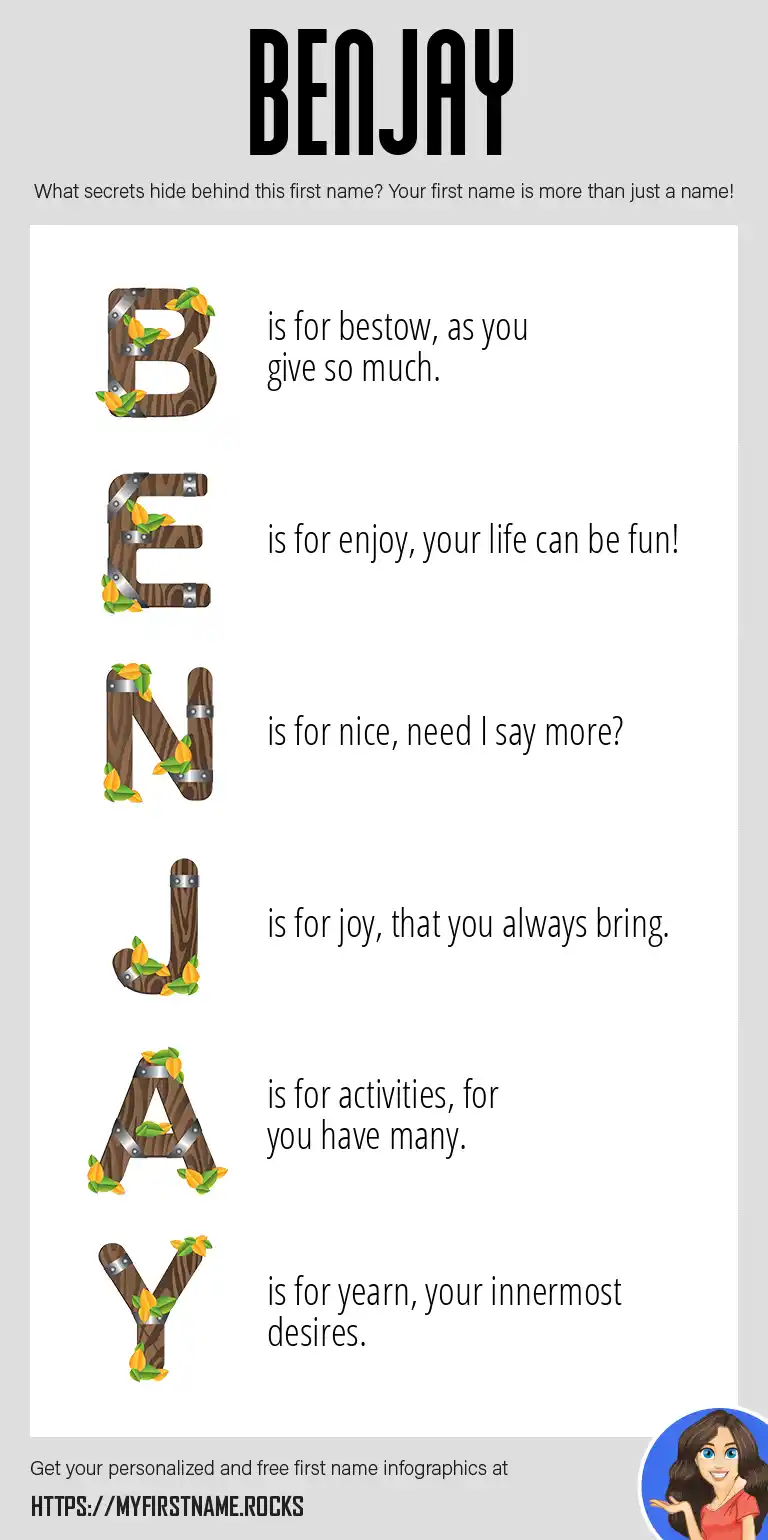 BENJAY

What secrets hide behind this first name? Your first name is more than just a name!

B is for bestow, as you give so much.

E is for enjoy, your life can be fun!

N is for nice, need I say more?

J is for joy, that you always bring.

A is for activities, for you have many.

Y is for yearn, your innermost desires.

Get your personalized and free first name infographics at

HTTPS://MYFIRSTNAME.ROCKS