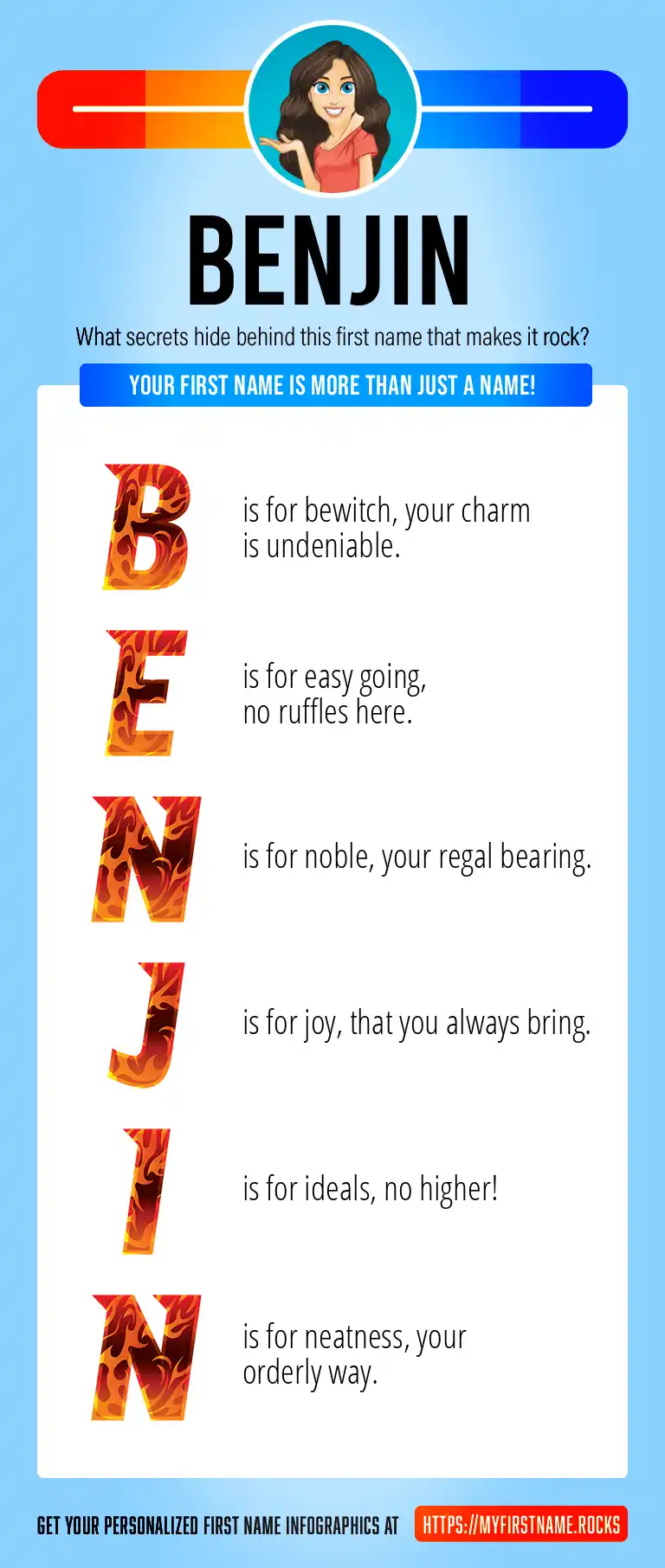 BENJIN

What secrets hide behind this first name that makes it rock?

YOUR FIRST NAME IS MORE THAN JUST A NAME!

B is for bewitch, your charm is undeniable.

E is for easy going, no ruffles here.

N is for noble, your regal bearing.

J is for joy, that you always bring.

I is for ideals, no higher!

N is for neatness, your orderly way.

GET YOUR PERSONALIZED FIRST NAME INFOGRAPHICS AT HTTPS://MYFIRSTNAME.ROCKS