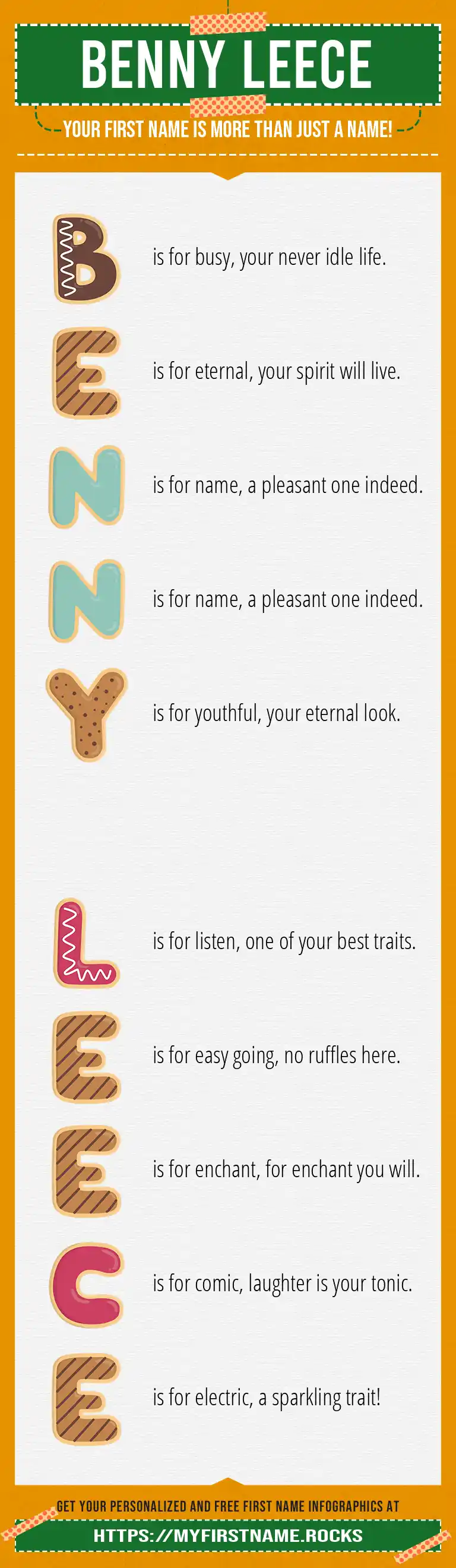 BENNY LEECE

YOUR FIRST NAME IS MORE THAN JUST A NAME!

B is for busy, your never idle life.

E is for eternal, your spirit will live.

N is for name, a pleasant one indeed.

N is for name, a pleasant one indeed.

Y is for youthful, your eternal look.

L is for listen, one of your best traits.

E is for easy going, no ruffles here.

E is for enchant, for enchant you will.

C is for comic, laughter is your tonic.

E is for electric, a sparkling trait!

GET YOUR PERSONALIZED AND FREE FIRST NAME INFOGRAPHICS AT

HTTPS://MYFIRSTNAME.ROCKS