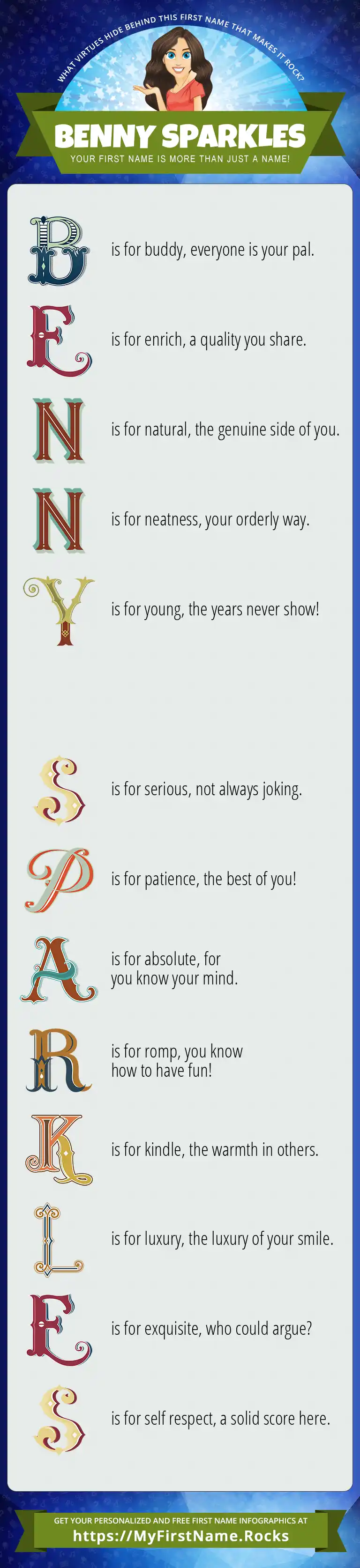 WHAT VIRTUES HIDE BEHIND THIS FIRST NAME THAT MAKES IT ROCK?

BENNY SPARKLES

YOUR FIRST NAME IS MORE THAN JUST A NAME!

B is for buddy, everyone is your pal.

E is for enrich, a quality you share.

N is for natural, the genuine side of you.

N is for neatness, your orderly way.

Y is for young, the years never show!

S is for serious, not always joking.

P is for patience, the best of you!

A is for absolute, for you know your mind.

R is for romp, you know how to have fun!

K is for kindle, the warmth in others.

L is for luxury, the luxury of your smile.

E is for exquisite, who could argue?

S is for self respect, a solid score here.

GET YOUR PERSONALIZED AND FREE FIRST NAME INFOGRAPHICS AT
https://MyFirstName.Rocks