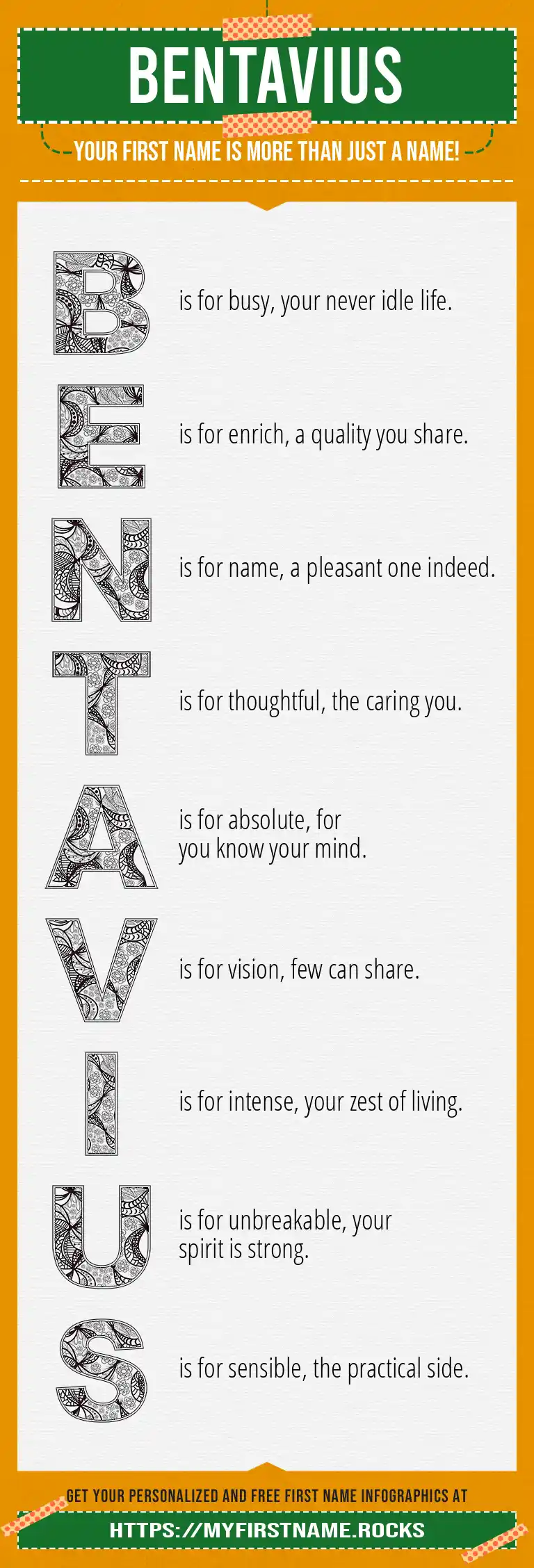 BENTAVIUS

YOUR FIRST NAME IS MORE THAN JUST A NAME!

B is for busy, your never idle life.

E is for enrich, a quality you share.

N is for name, a pleasant one indeed.

T is for thoughtful, the caring you.

A is for absolute, for you know your mind.

V is for vision, few can share.

I is for intense, your zest of living.

U is for unbreakable, your spirit is strong.

S is for sensible, the practical side.

GET YOUR PERSONALIZED AND FREE FIRST NAME INFOGRAPHICS AT

HTTPS://MYFIRSTNAME.ROCKS