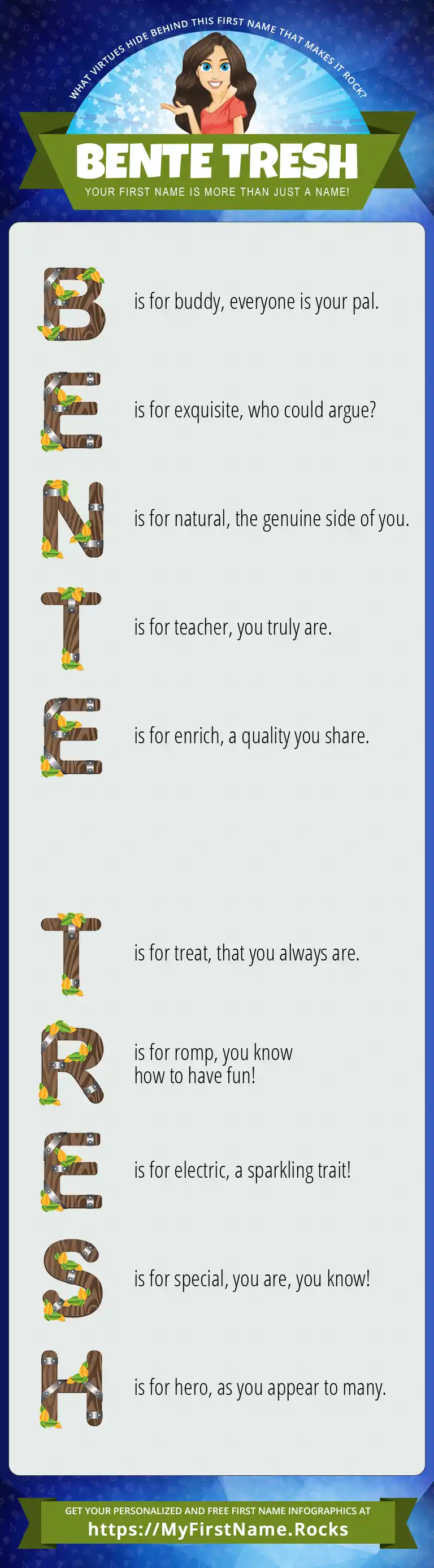 WHAT VIRTUES HIDE BEHIND THIS FIRST NAME THAT MAKES IT ROCK?

BENTE TRESH

YOUR FIRST NAME IS MORE THAN JUST A NAME!

B is for buddy, everyone is your pal.

E is for exquisite, who could argue?

N is for natural, the genuine side of you.

T is for teacher, you truly are.

E is for enrich, a quality you share.

T is for treat, that you always are.

R is for romp, you know how to have fun!

E is for electric, a sparkling trait!

S is for special, you are, you know!

H is for hero, as you appear to many.

GET YOUR PERSONALIZED AND FREE FIRST NAME INFOGRAPHICS AT

https://MyFirstName.Rocks