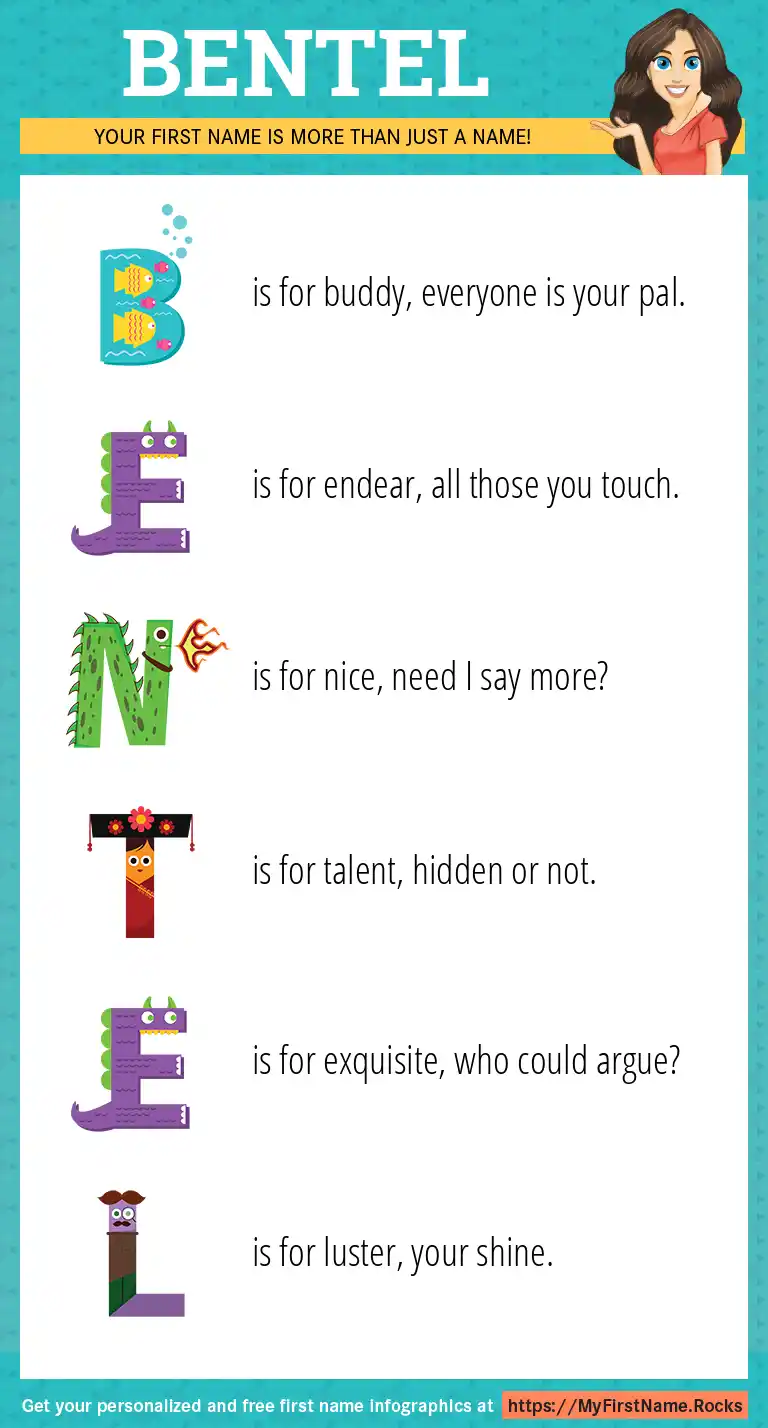 BENTEL

YOUR FIRST NAME IS MORE THAN JUST A NAME!

B is for buddy, everyone is your pal.

E is for endear, all those you touch.

N is for nice, need I say more?

T is for talent, hidden or not.

E is for exquisite, who could argue?

L is for luster, your shine.

Get your personalized and free first name infographics at https://MyFirstName.Rocks