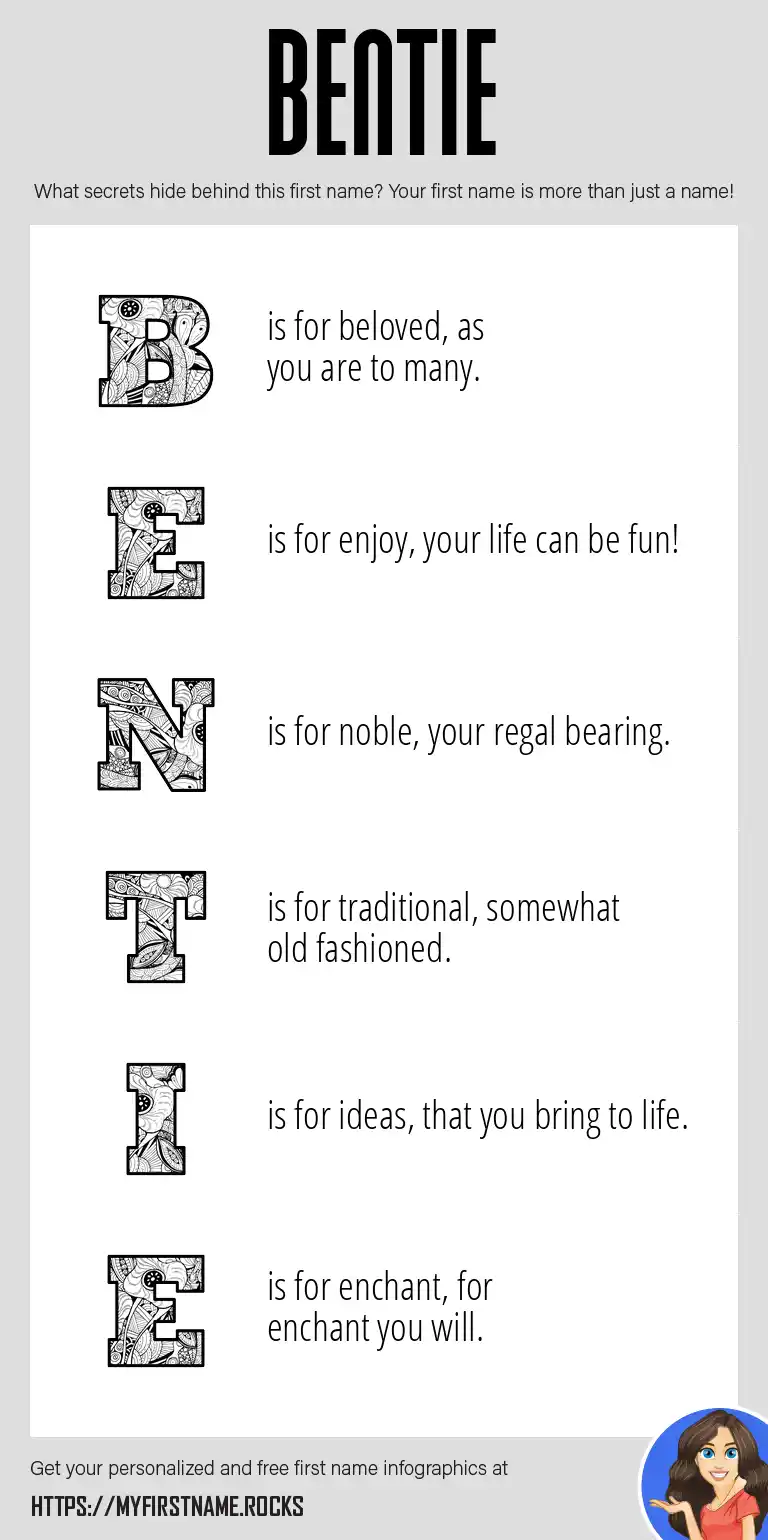 BENTIE

What secrets hide behind this first name? Your first name is more than just a name!

B is for beloved, as you are to many.

E is for enjoy, your life can be fun!

N is for noble, your regal bearing.

T is for traditional, somewhat old fashioned.

I is for ideas, that you bring to life.

E is for enchant, for enchant you will.

Get your personalized and free first name infographics at

HTTPS://MYFIRSTNAME.ROCKS