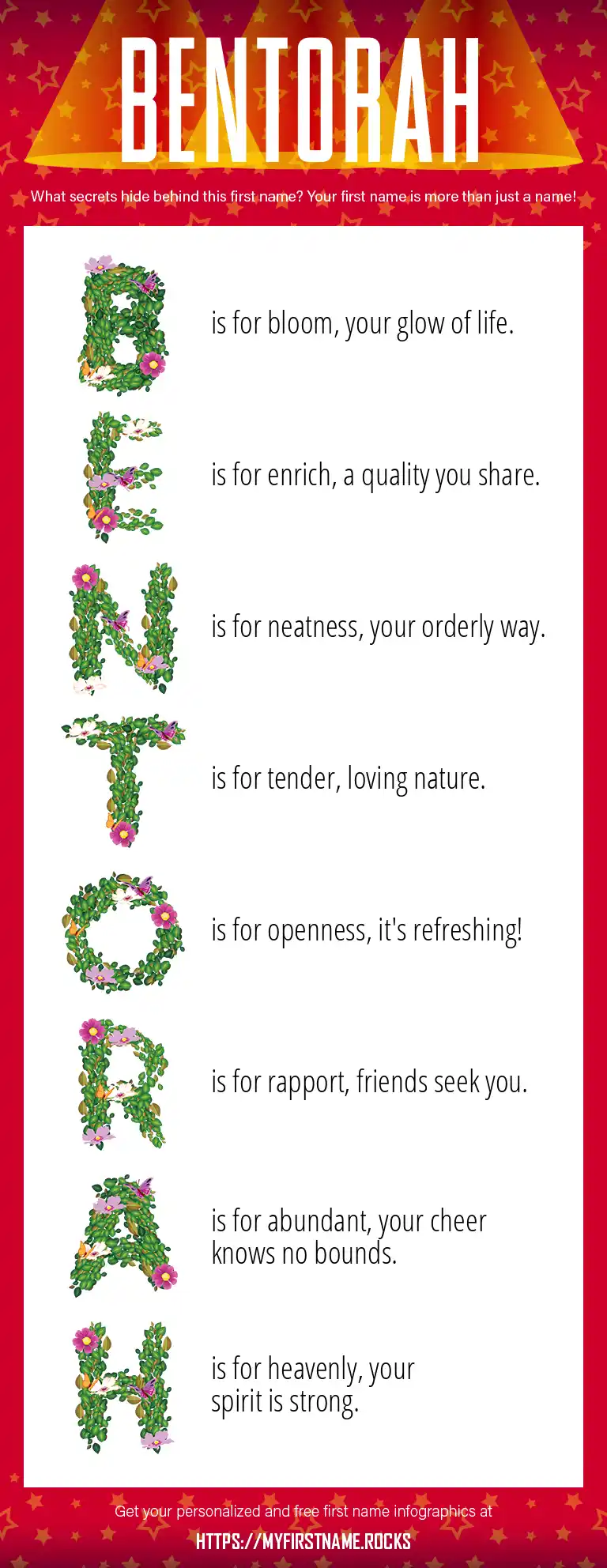 BENTORAH

What secrets hide behind this first name? Your first name is more than just a name!

B is for bloom, your glow of life.

E is for enrich, a quality you share.

N is for neatness, your orderly way.

T is for tender, loving nature.

O is for openness, it's refreshing!

R is for rapport, friends seek you.

A is for abundant, your cheer knows no bounds.

H is for heavenly, your spirit is strong.

Get your personalized and free first name infographics at

HTTPS://MYFIRSTNAME.ROCKS