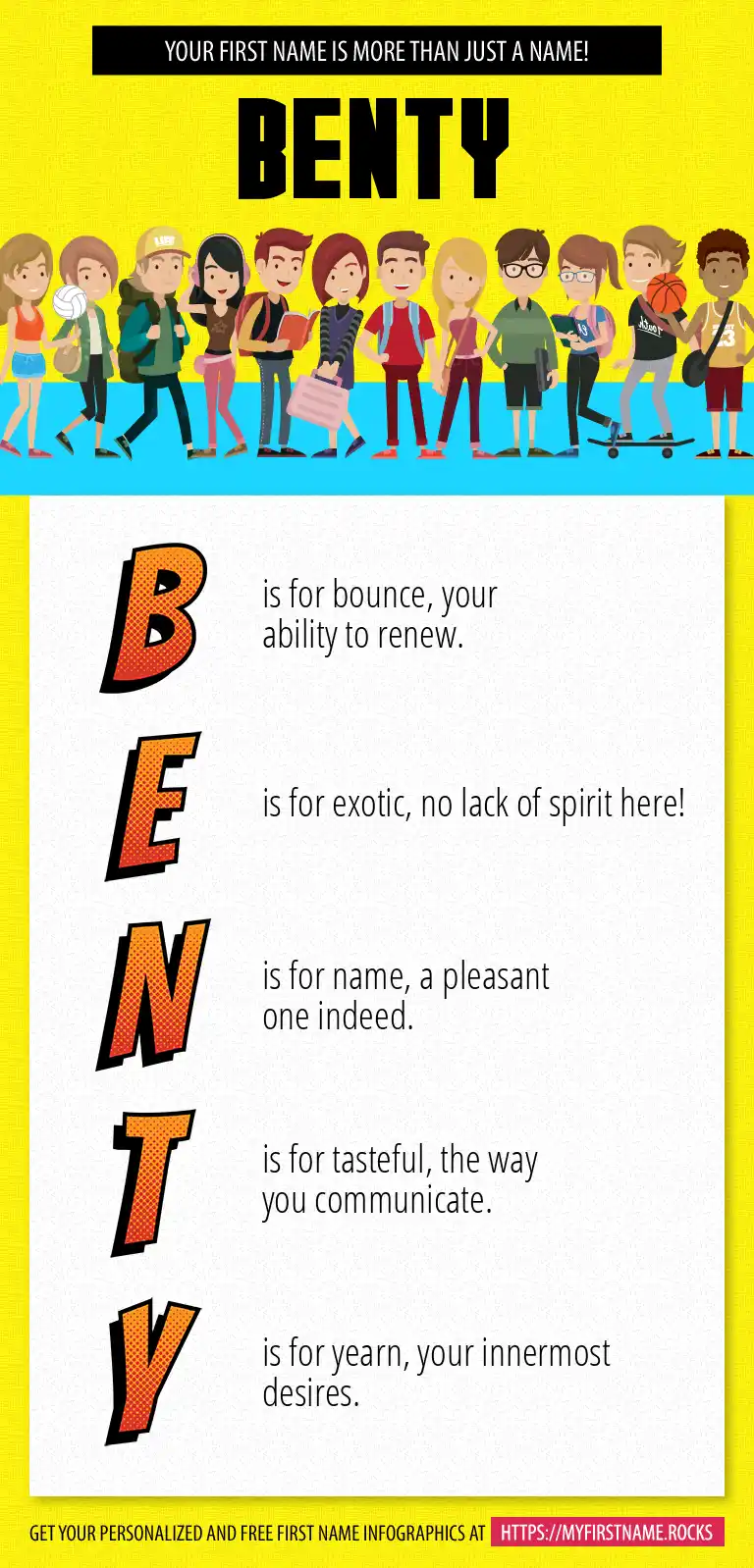 YOUR FIRST NAME IS MORE THAN JUST A NAME!

BENTY

B is for bounce, your ability to renew.

E is for exotic, no lack of spirit here!

N is for name, a pleasant one indeed.

T is for tasteful, the way you communicate.

Y is for yearn, your innermost desires.

GET YOUR PERSONALIZED AND FREE FIRST NAME INFOGRAPHICS AT HTTPS://MYFIRSTNAME.ROCKS