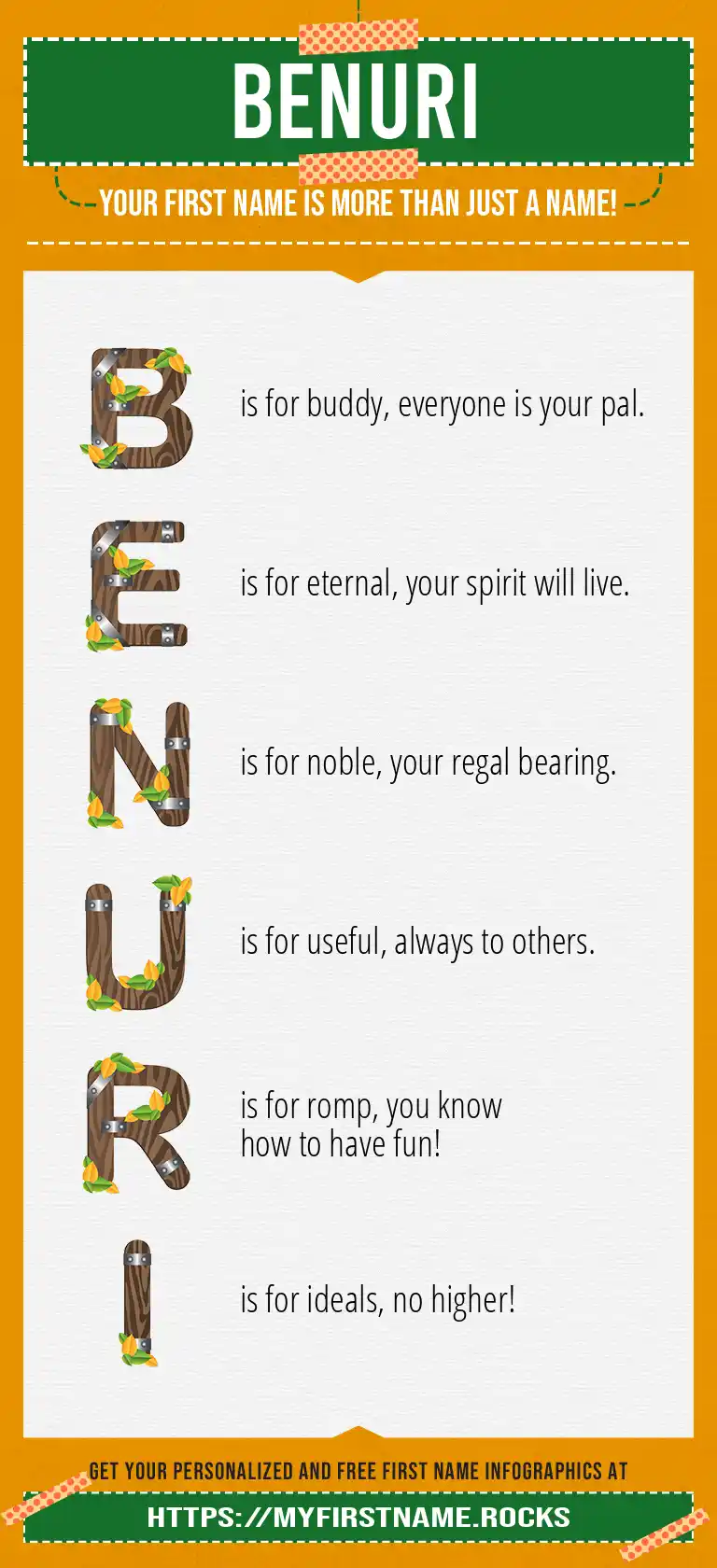 BENURI

YOUR FIRST NAME IS MORE THAN JUST A NAME!

B is for buddy, everyone is your pal.

E is for eternal, your spirit will live.

N is for noble, your regal bearing.

U is for useful, always to others.

R is for romp, you know how to have fun!

I is for ideals, no higher!

GET YOUR PERSONALIZED AND FREE FIRST NAME INFOGRAPHICS AT

HTTPS://MYFIRSTNAME.ROCKS