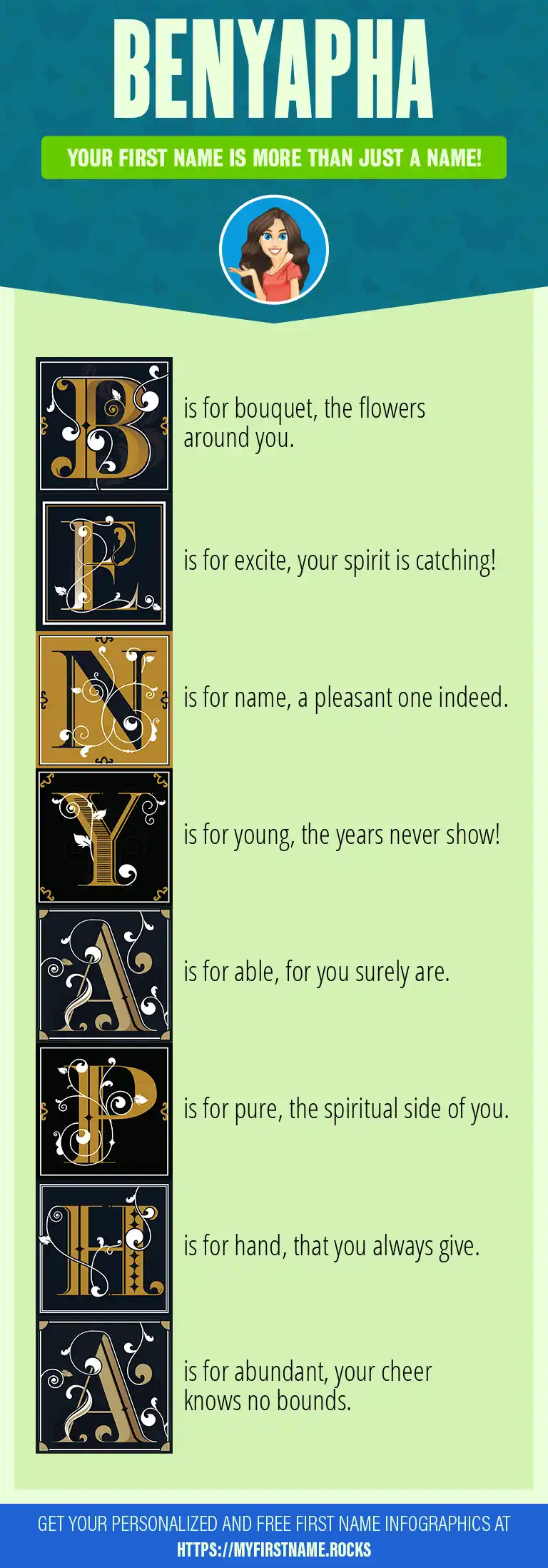 BENYAPHA

YOUR FIRST NAME IS MORE THAN JUST A NAME!

B is for bouquet, the flowers around you.

E is for excite, your spirit is catching!

N is for name, a pleasant one indeed.

Y is for young, the years never show!

A is for able, for you surely are.

P is for pure, the spiritual side of you.

H is for hand, that you always give.

A is for abundant, your cheer knows no bounds.

GET YOUR PERSONALIZED AND FREE FIRST NAME INFOGRAPHICS AT HTTPS://MYFIRSTNAME.ROCKS