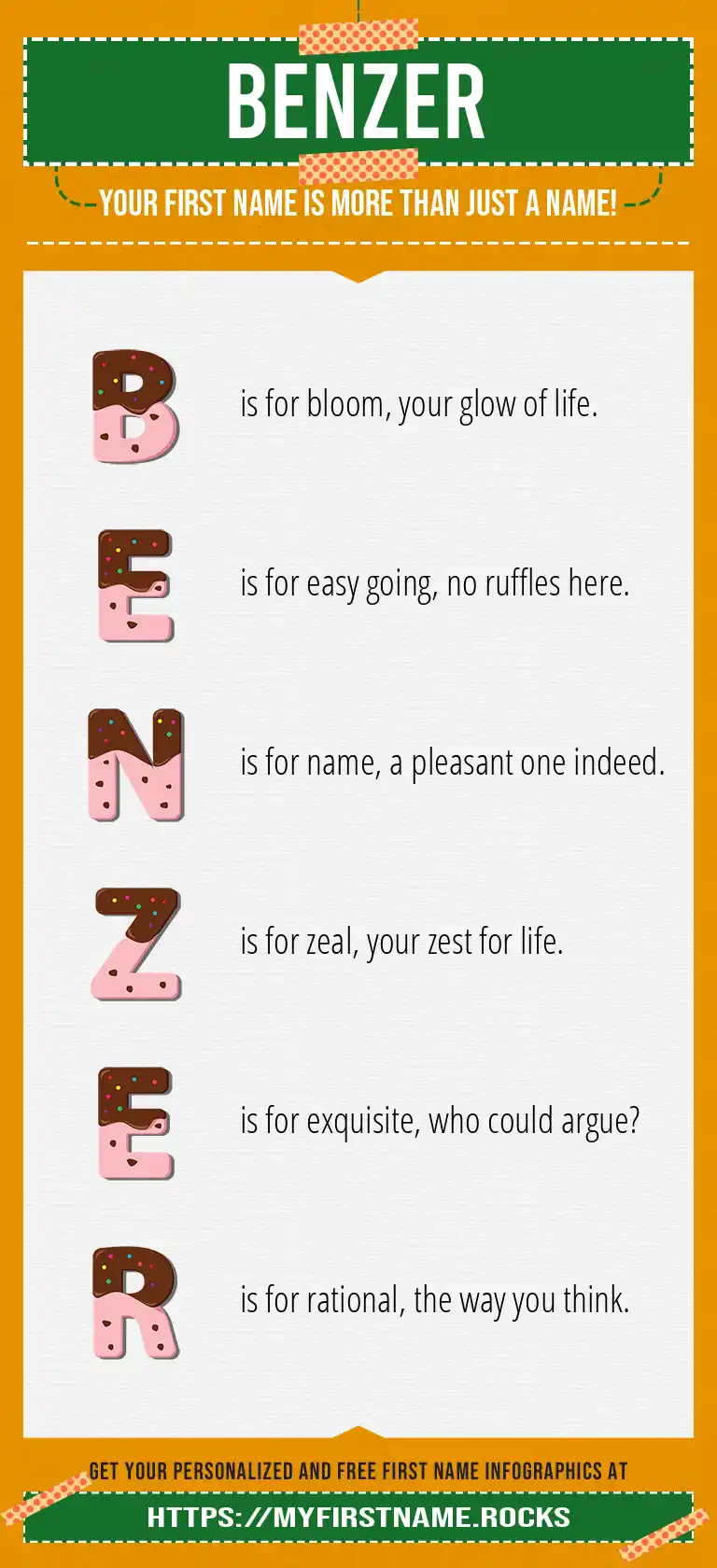 BENZER

YOUR FIRST NAME IS MORE THAN JUST A NAME!

B is for bloom, your glow of life.

E is for easy going, no ruffles here.

N is for name, a pleasant one indeed.

Z is for zeal, your zest for life.

E is for exquisite, who could argue?

R is for rational, the way you think.

GET YOUR PERSONALIZED AND FREE FIRST NAME INFOGRAPHICS AT

HTTPS://MYFIRSTNAME.ROCKS