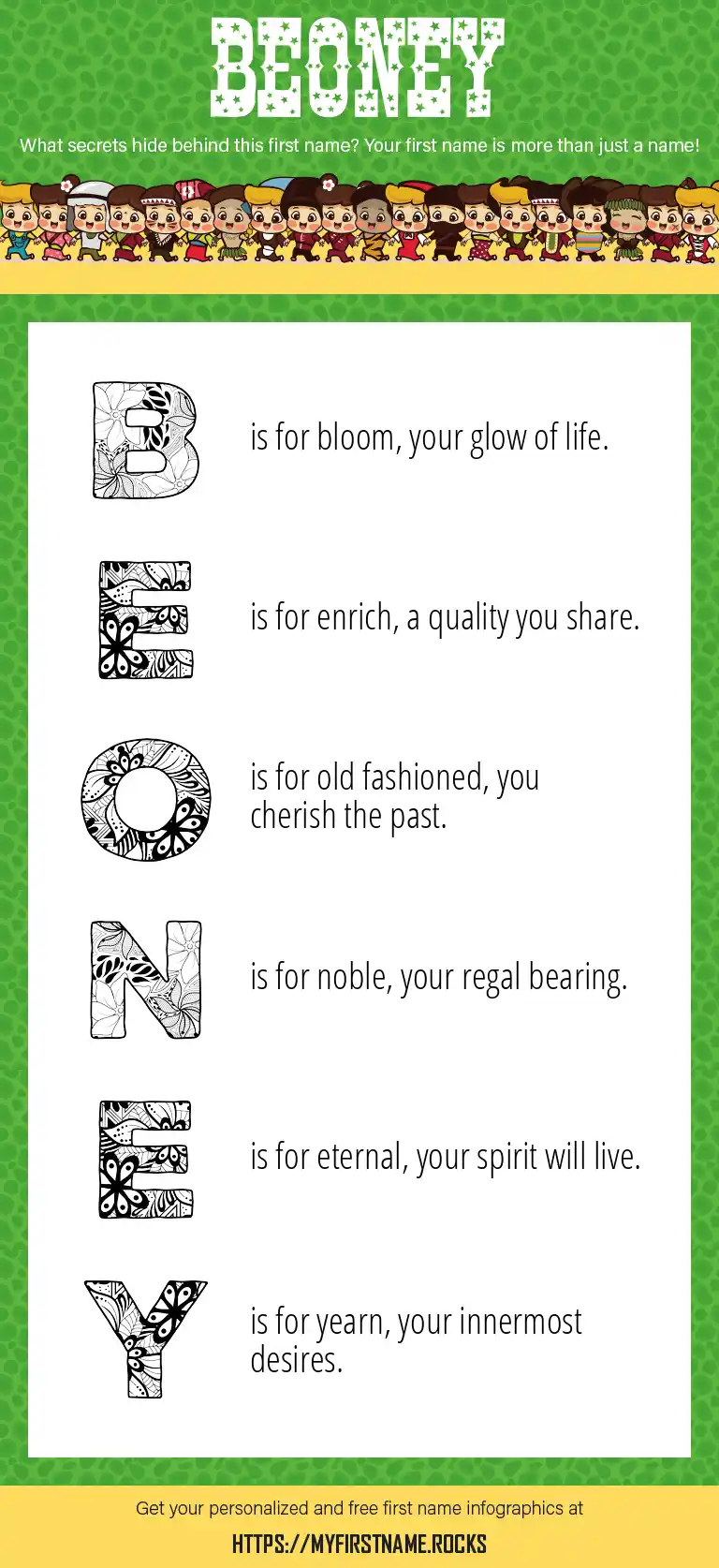 BEONEY

What secrets hide behind this first name? Your first name is more than just a name!

B is for bloom, your glow of life.

E is for enrich, a quality you share.

O is for old fashioned, you cherish the past.

N is for noble, your regal bearing.

E is for eternal, your spirit will live.

Y is for yearn, your innermost desires.

Get your personalized and free first name infographics at

HTTPS://MYFIRSTNAME.ROCKS